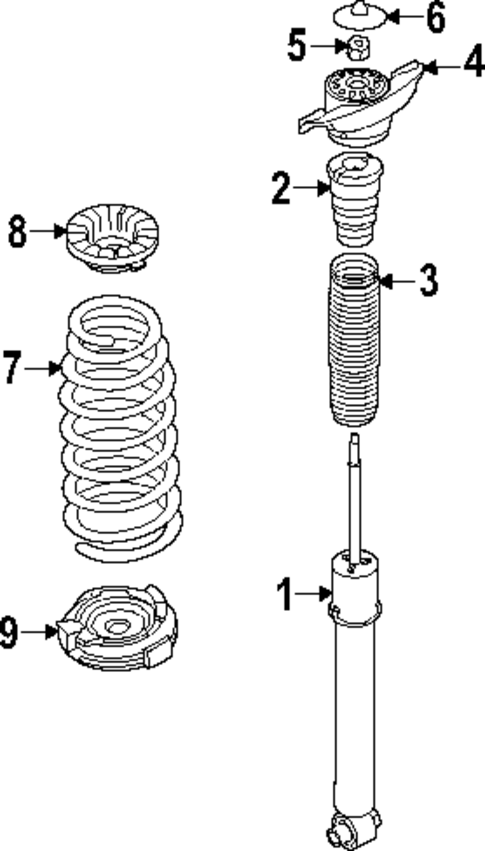 6
5
4
2
8
3
7
1
9