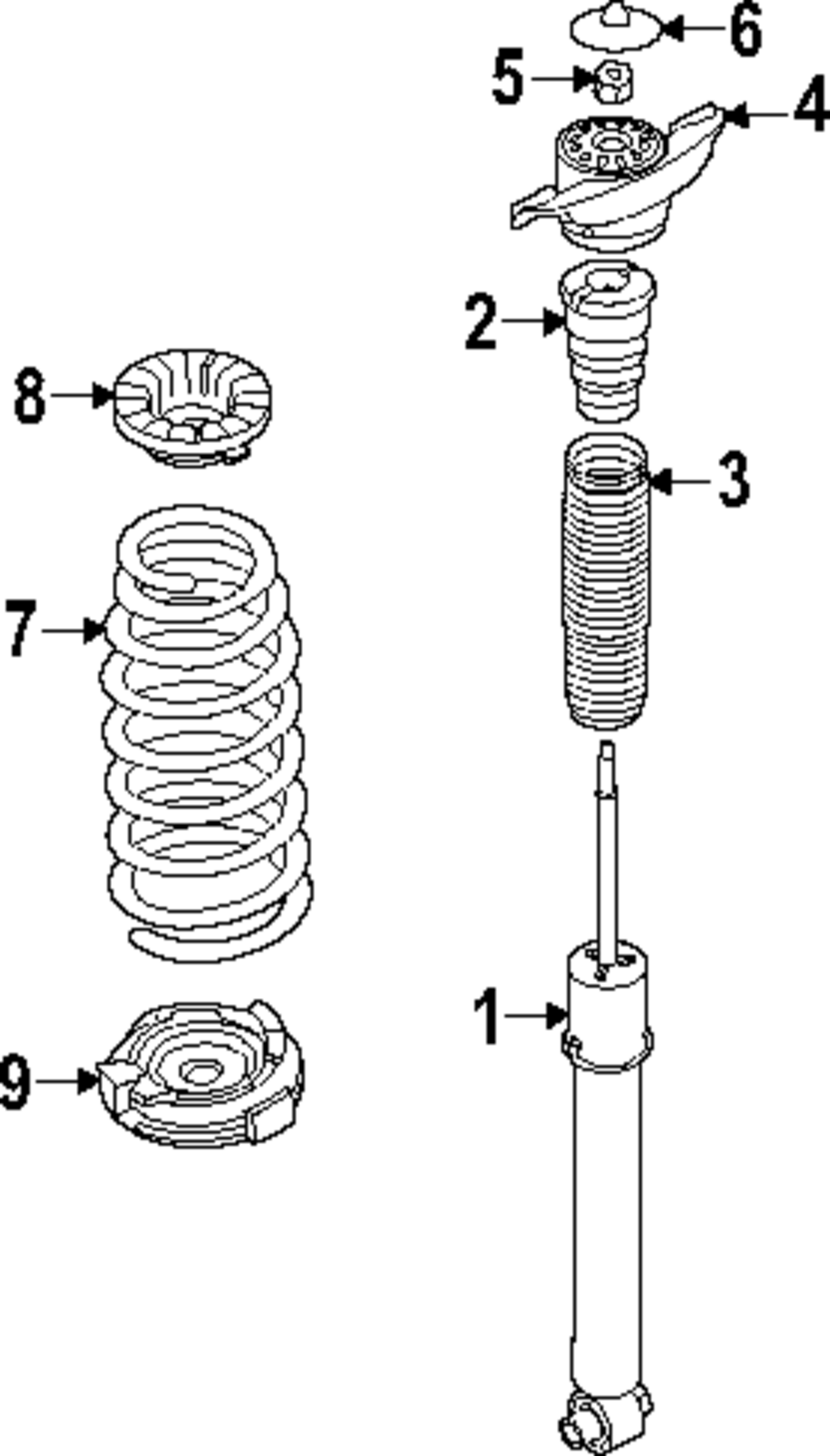 6
5
4
2
8
3
7
1
9