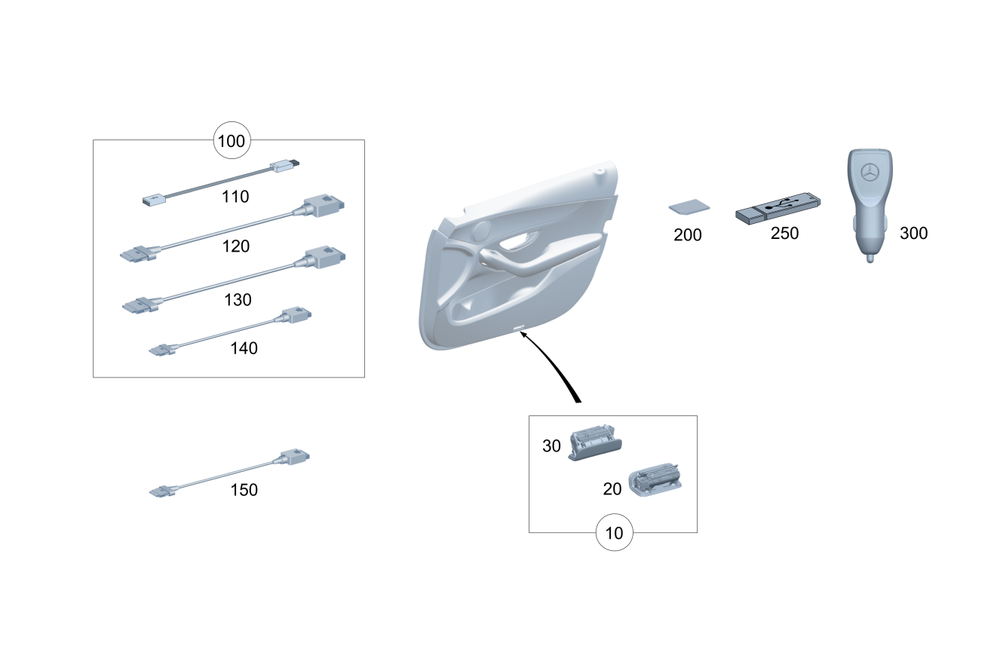 100
110
120
130
140
150
200
250
300
30
20
10