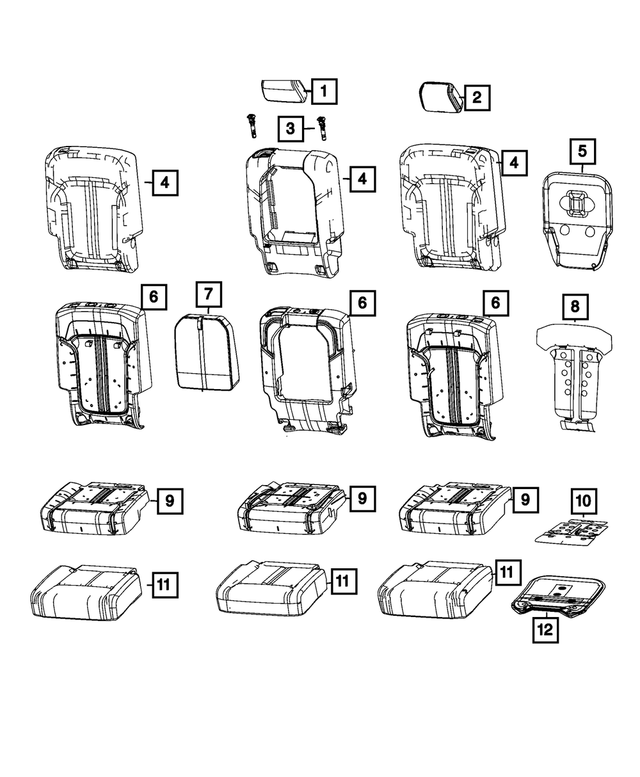 1
2
3
4
4
4
5
6
7
6
6
8
9
9
9
10
11
11
11
12