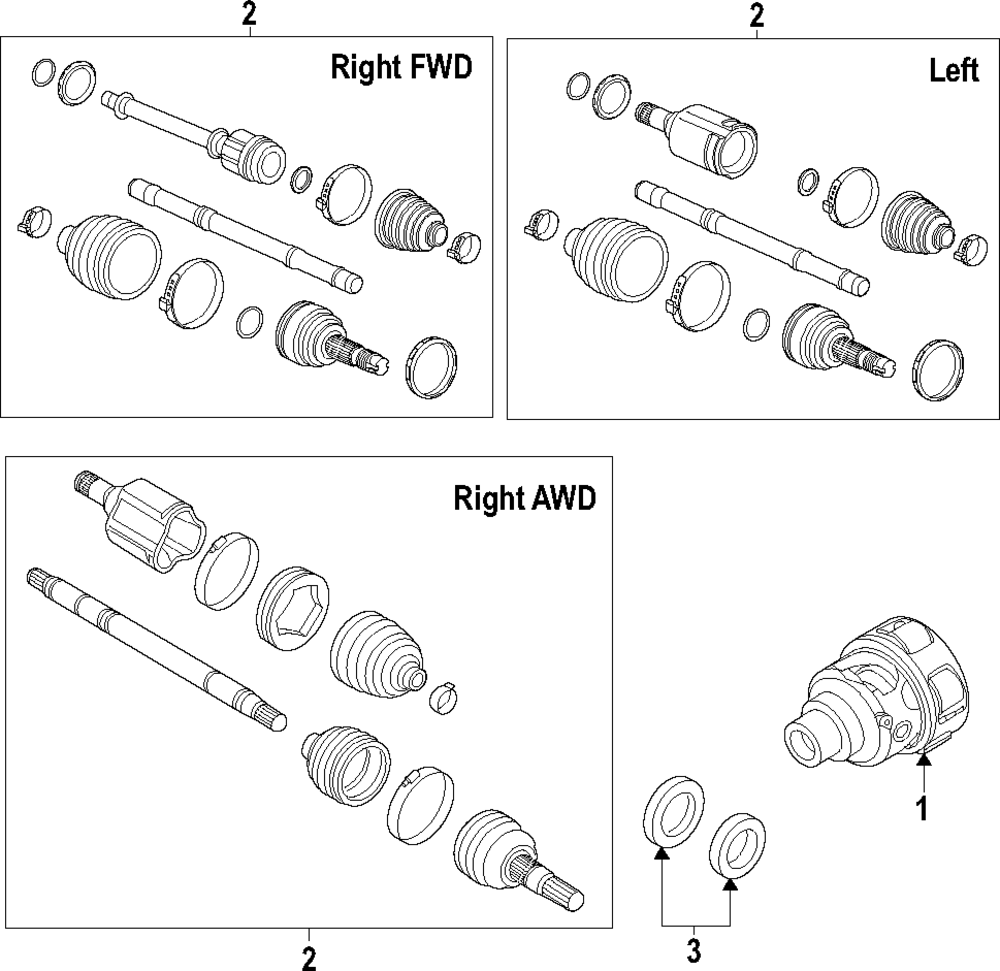 2

Right FWD

2

Left

Right AWD

1

2

3