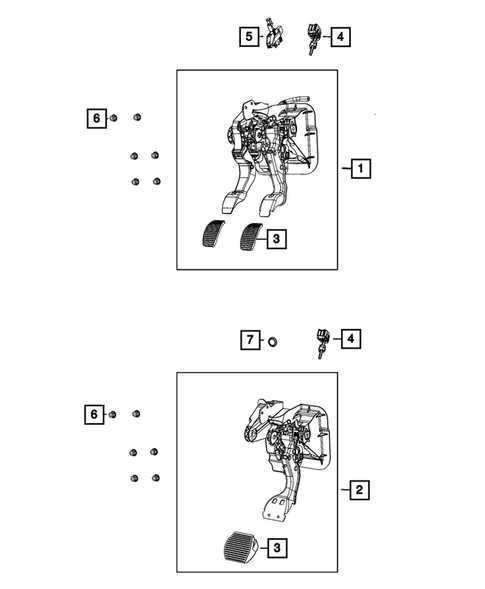 5
4
6
1
3
7
4
6
2
3