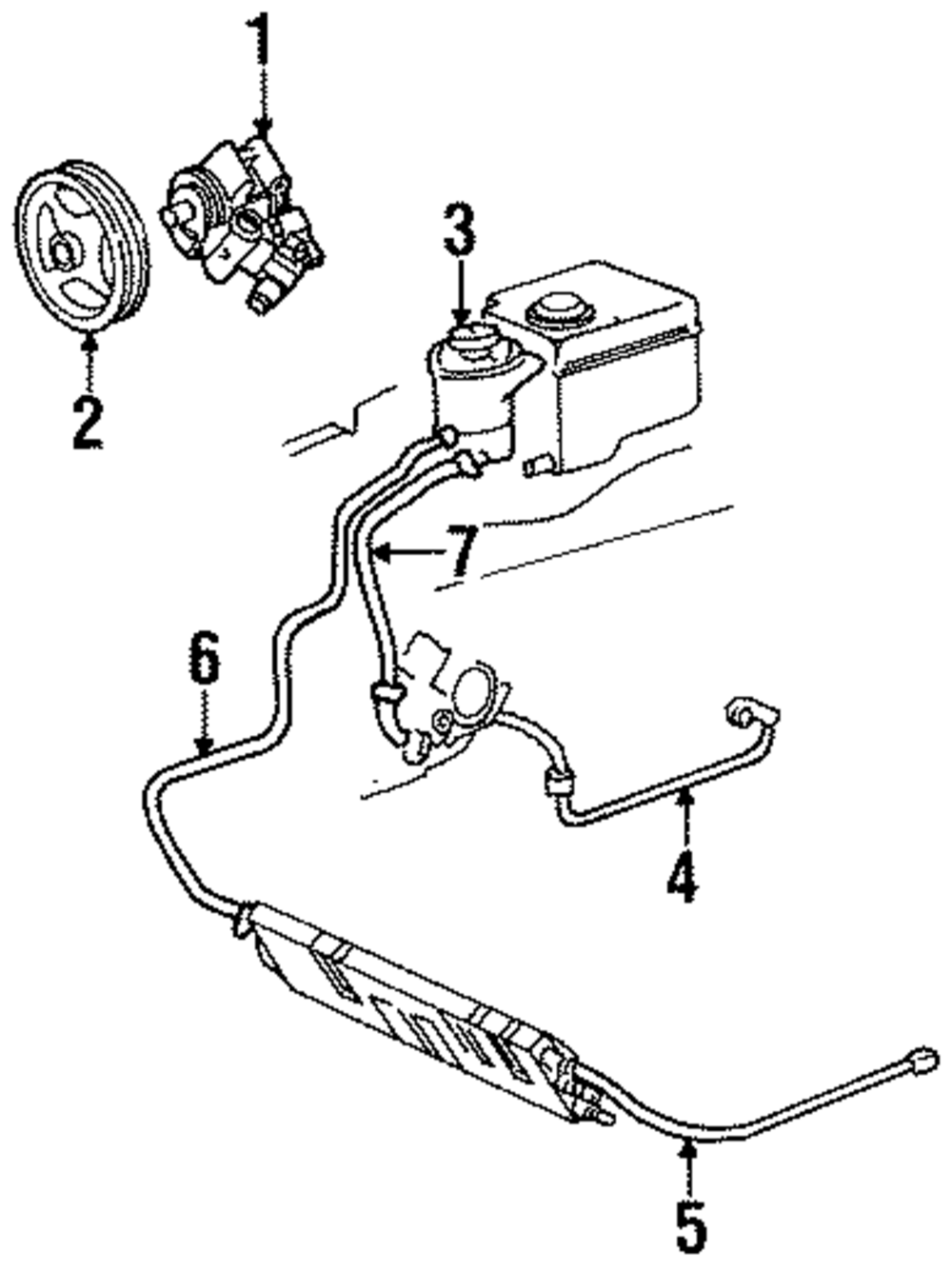 1
2
3
7
6
4
5