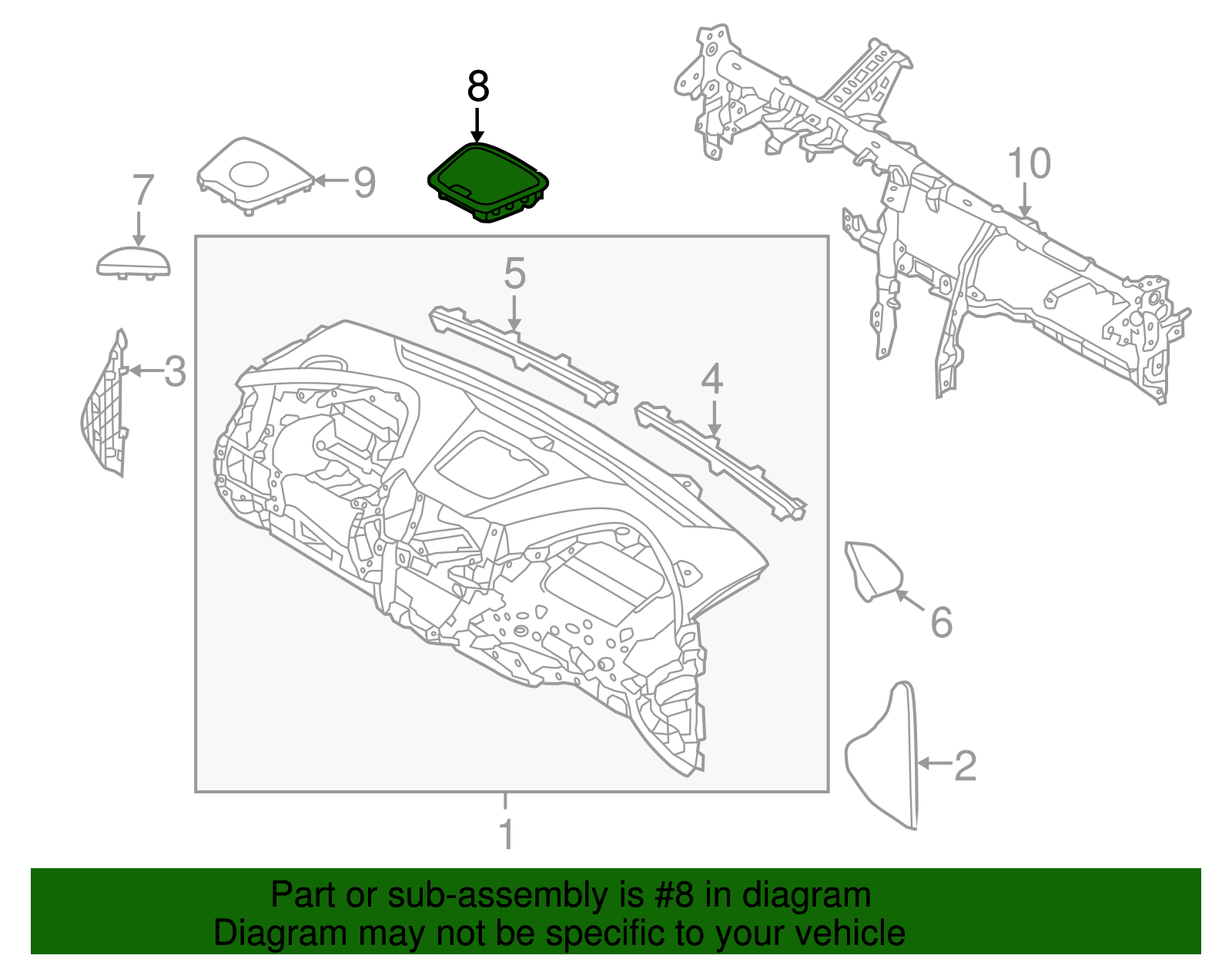 8
9
7
10
3
5
4
6
2
1
Part or sub-assembly is #8 in diagram
Diagram may not be specific to your vehicle