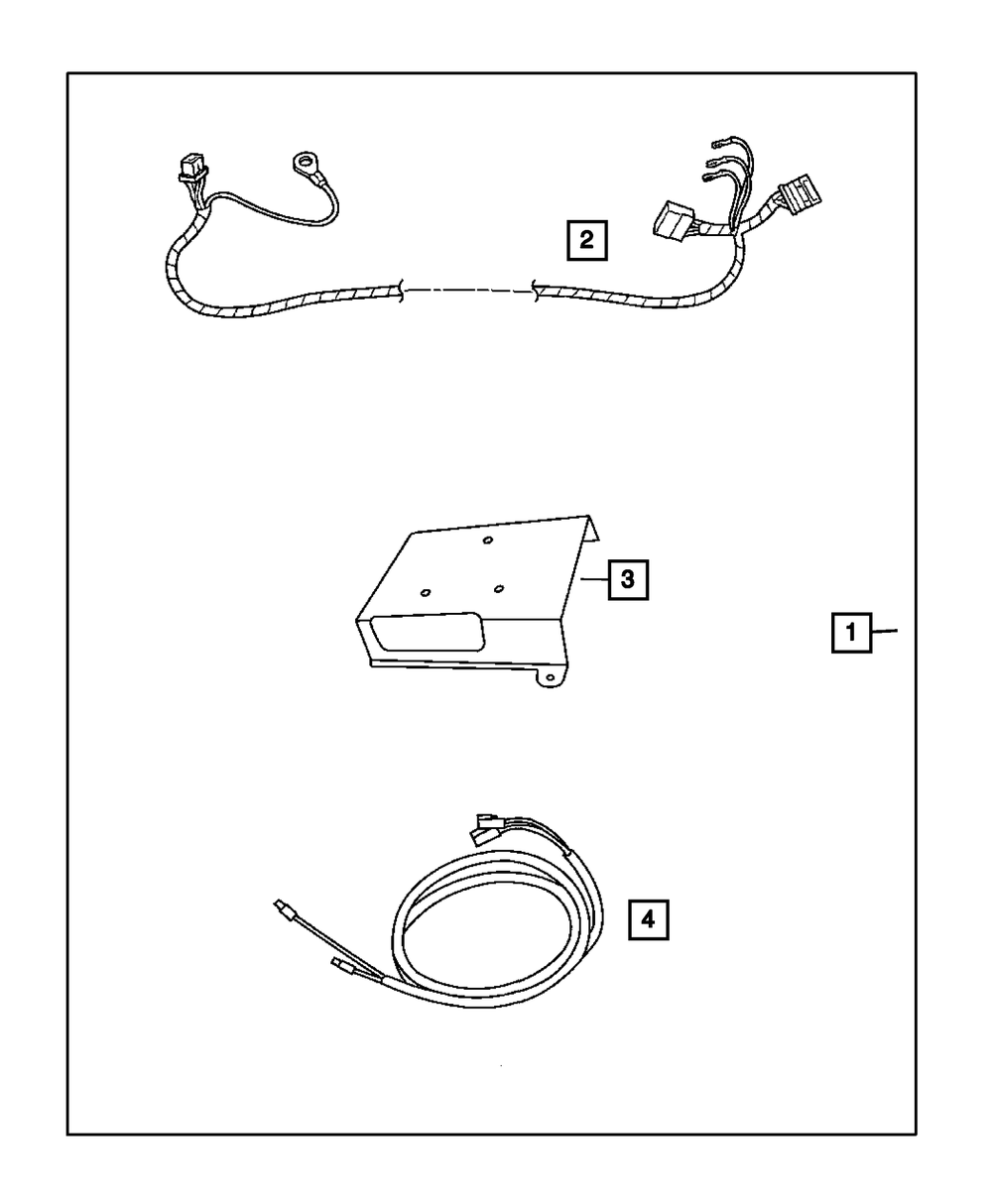 2

3

1

4