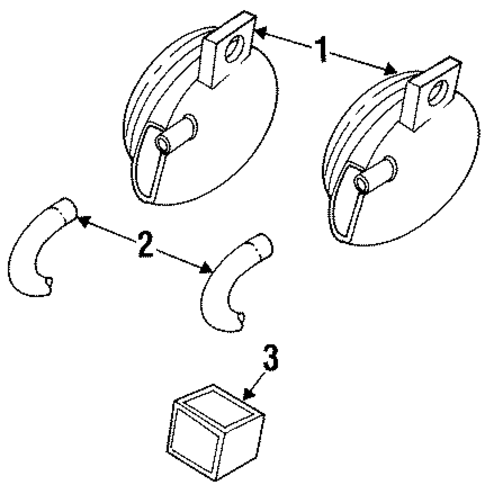 1
2
3