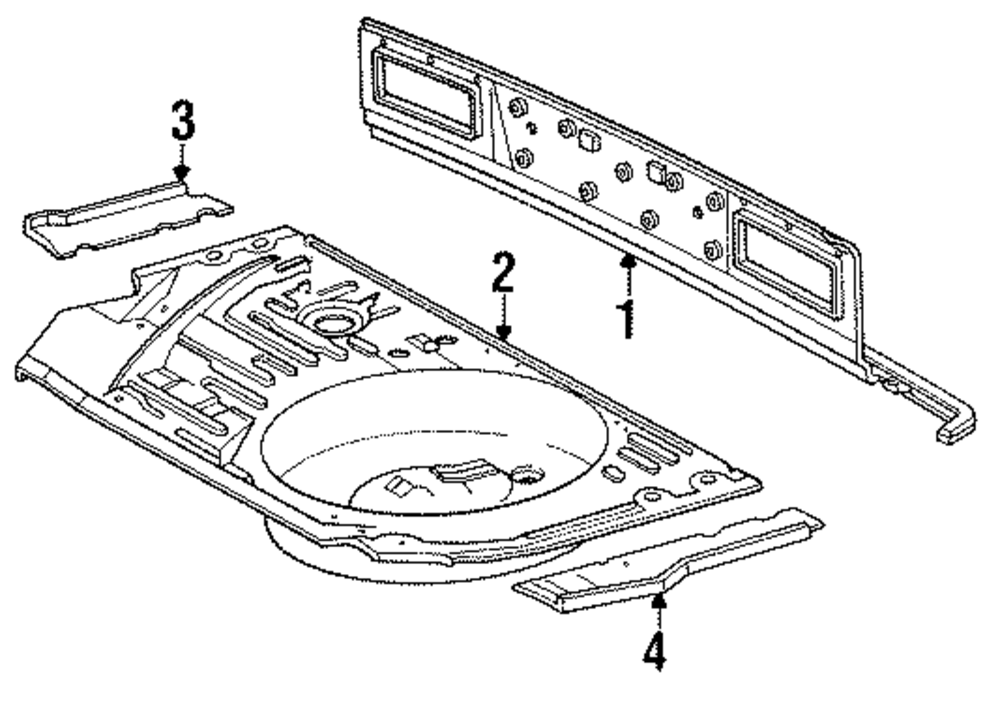 3
2
1
4