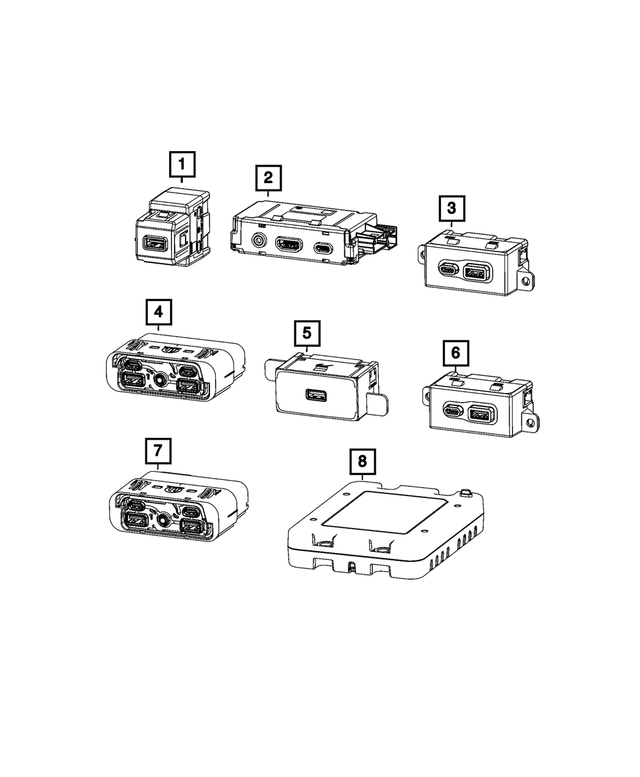 1
2
3
4
5
6
7
8