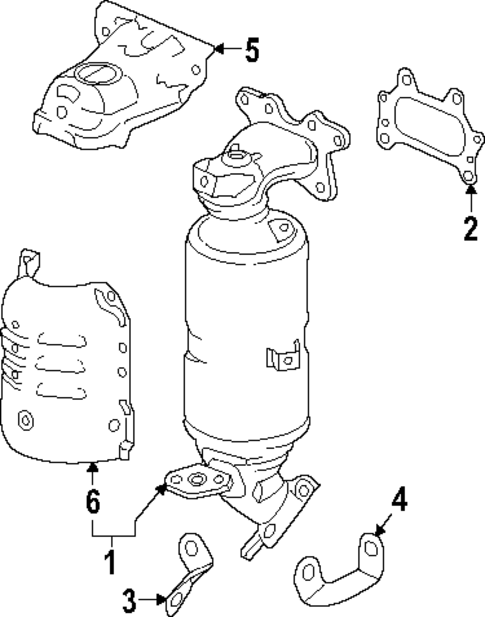 5
2
6
4
1
3