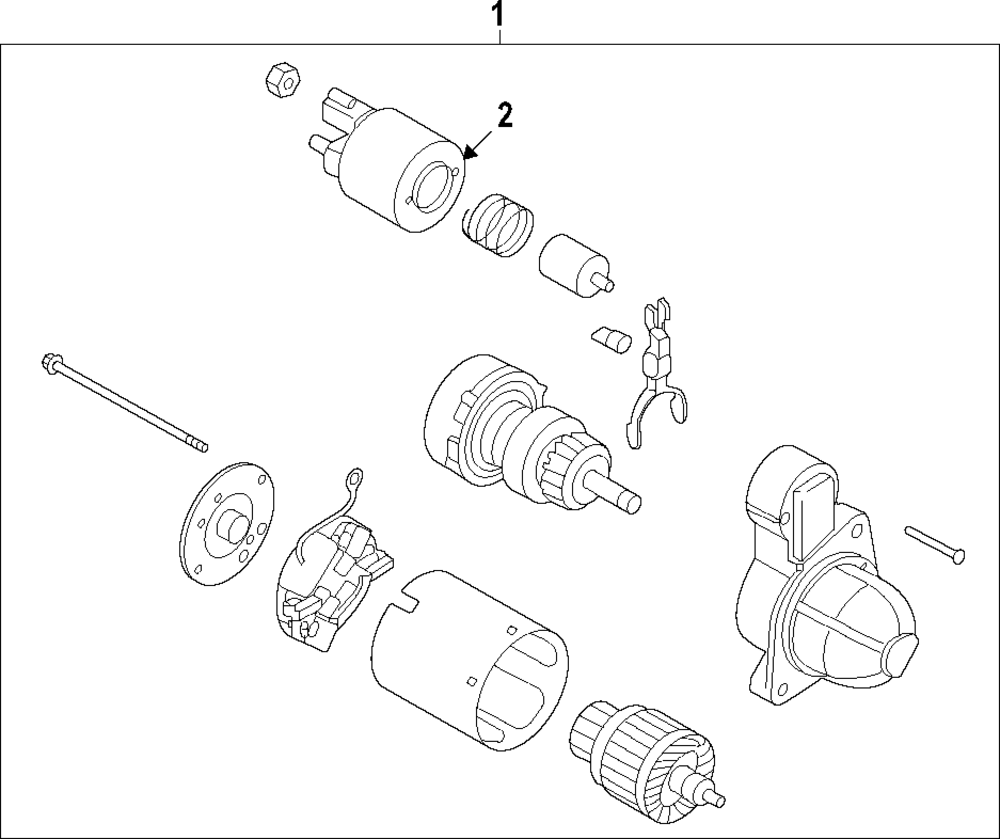 1

2