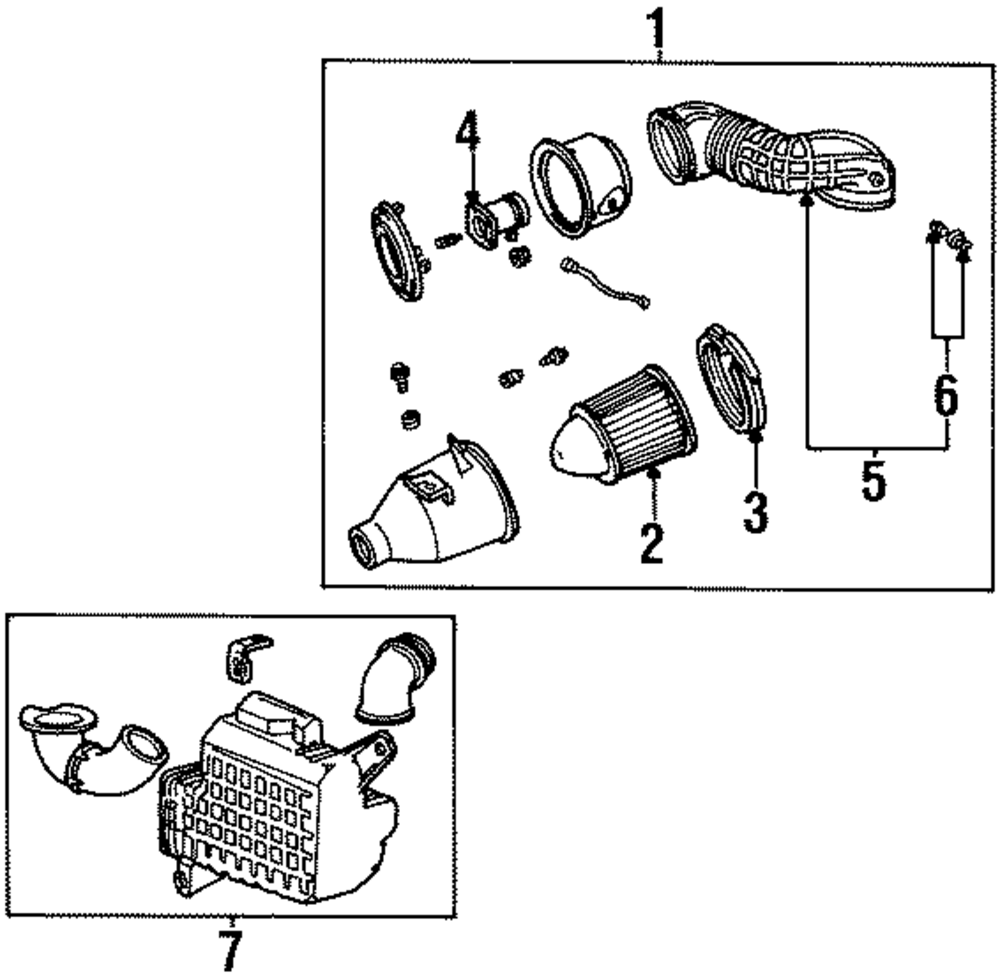 1
4
6
5
3
2
7