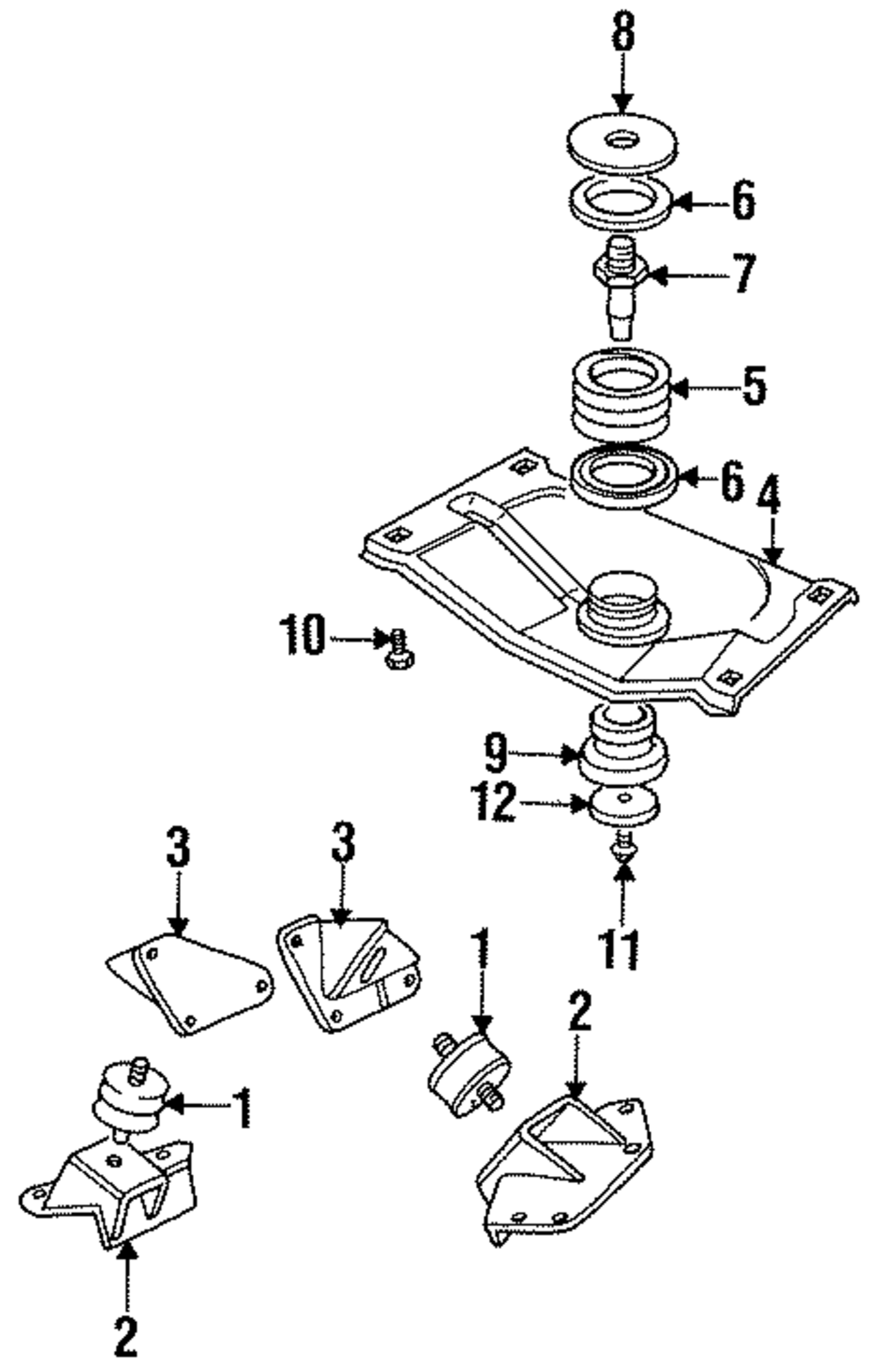 8
6
7
5
6
4
10
9
12
11
3
3
1
2
1
2