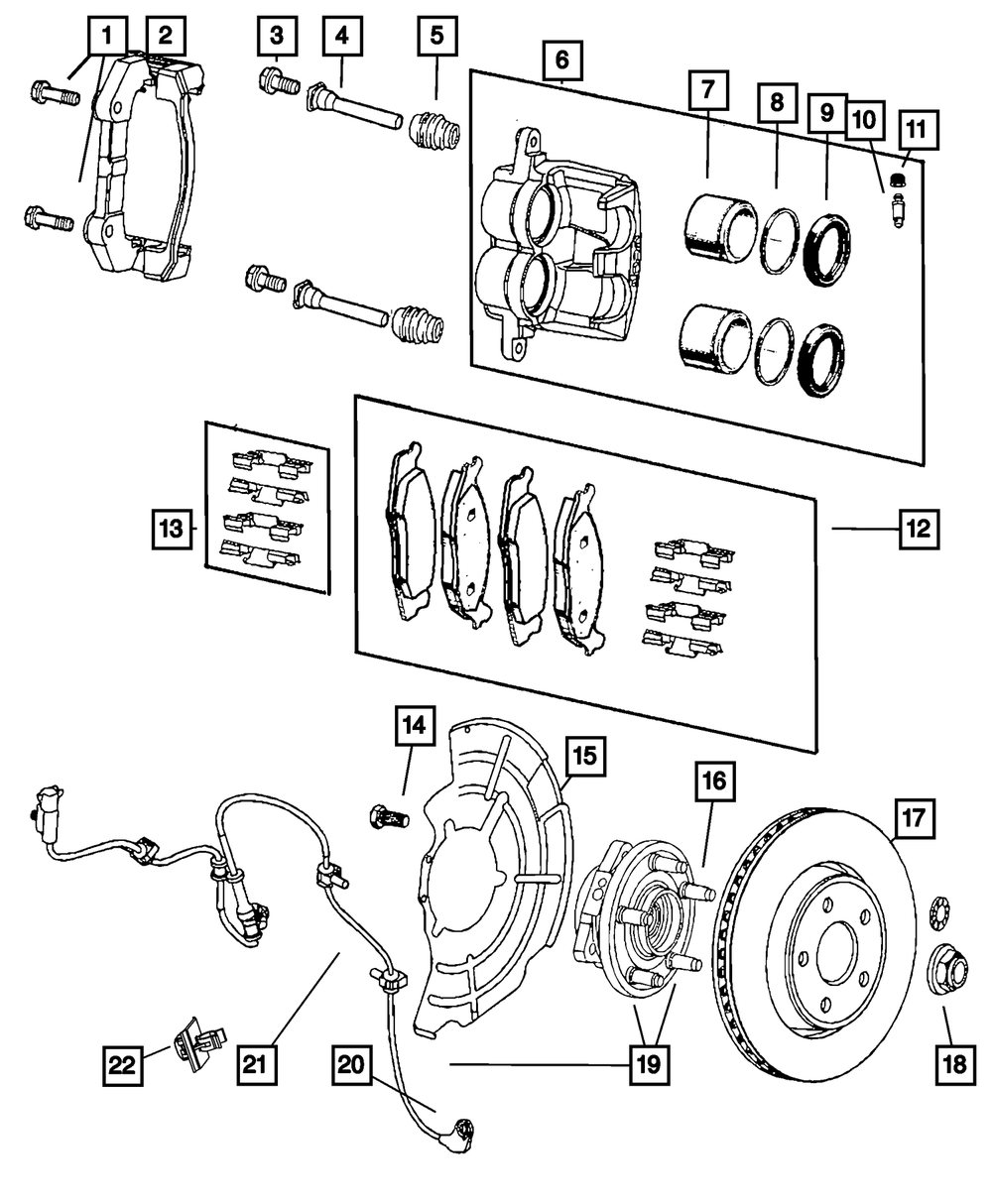 1
2
3
4
5
6
7
8
9
10
11
13
12
14
15
16
17
22
21
20
19
18