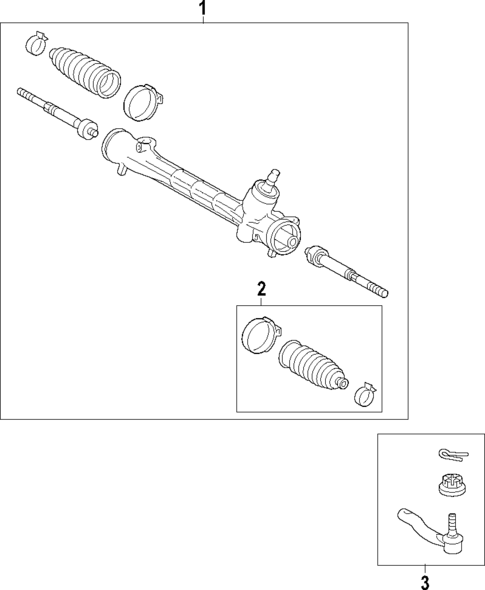 1
2
3