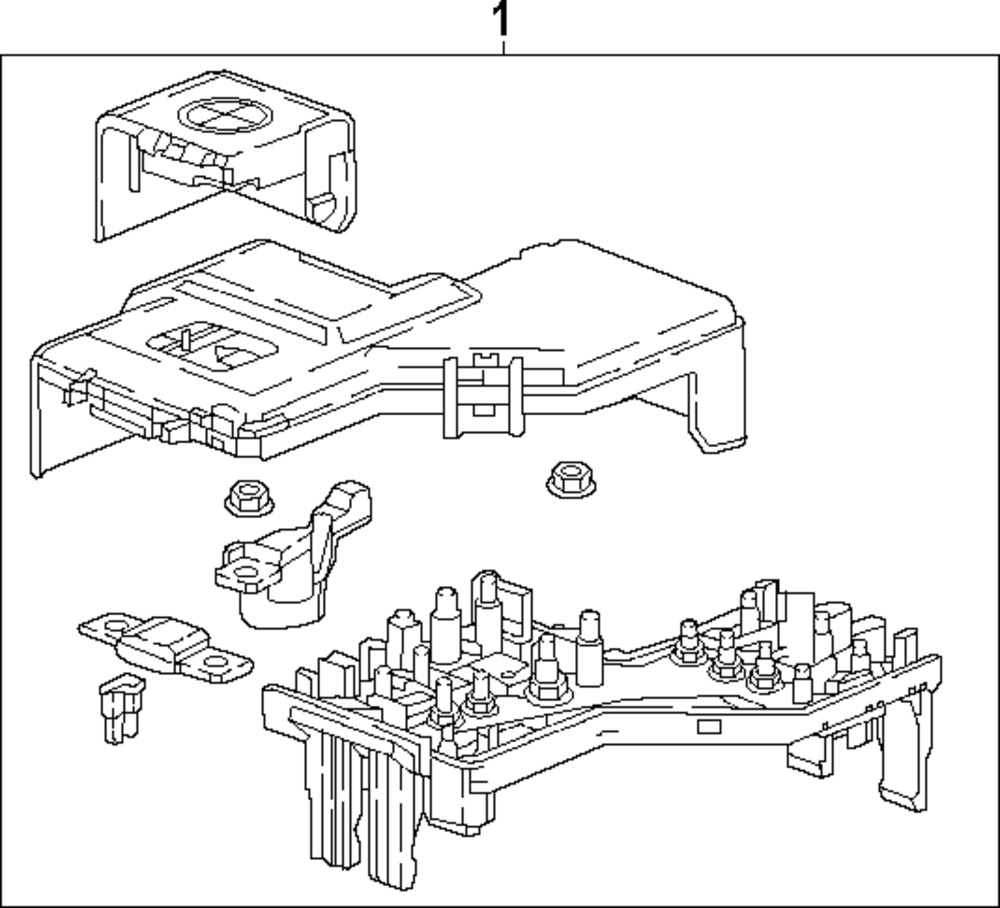 1