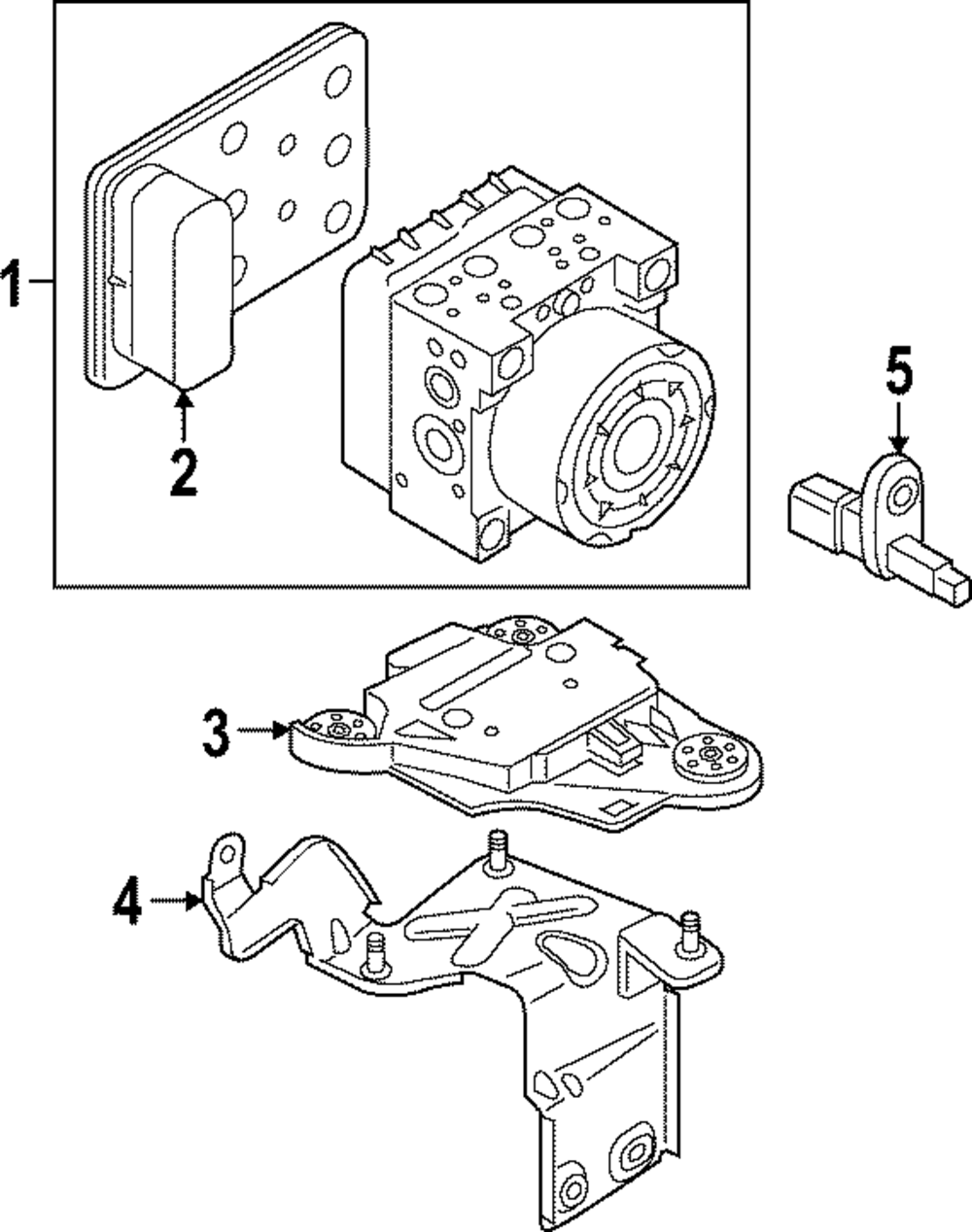 1
2
5
3
4