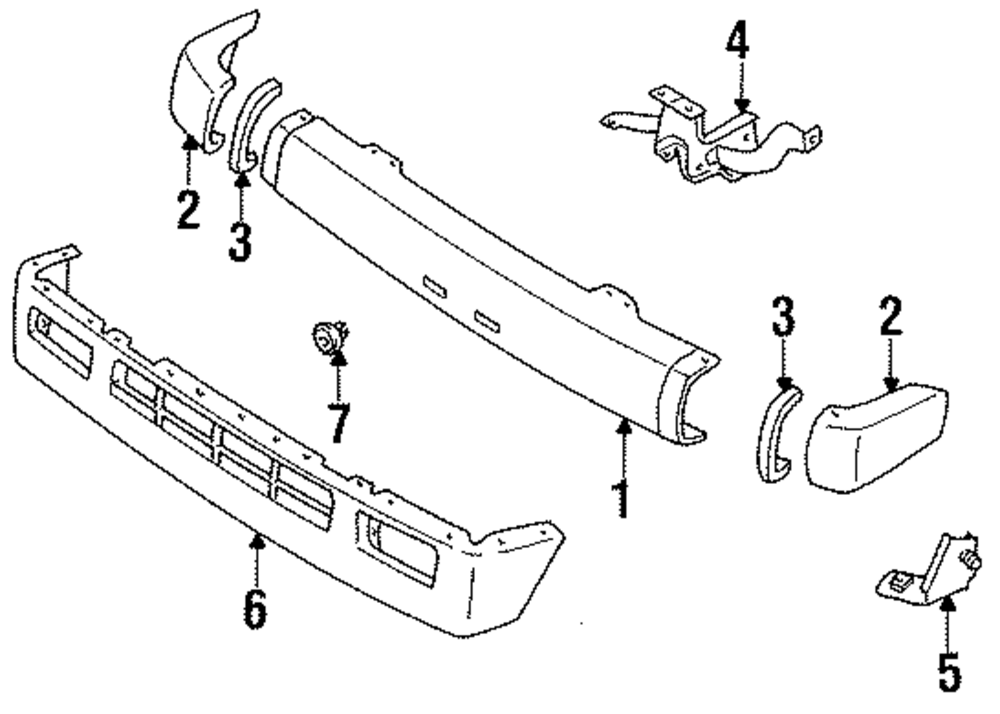 4
2
3
3
2
7
1
6
5