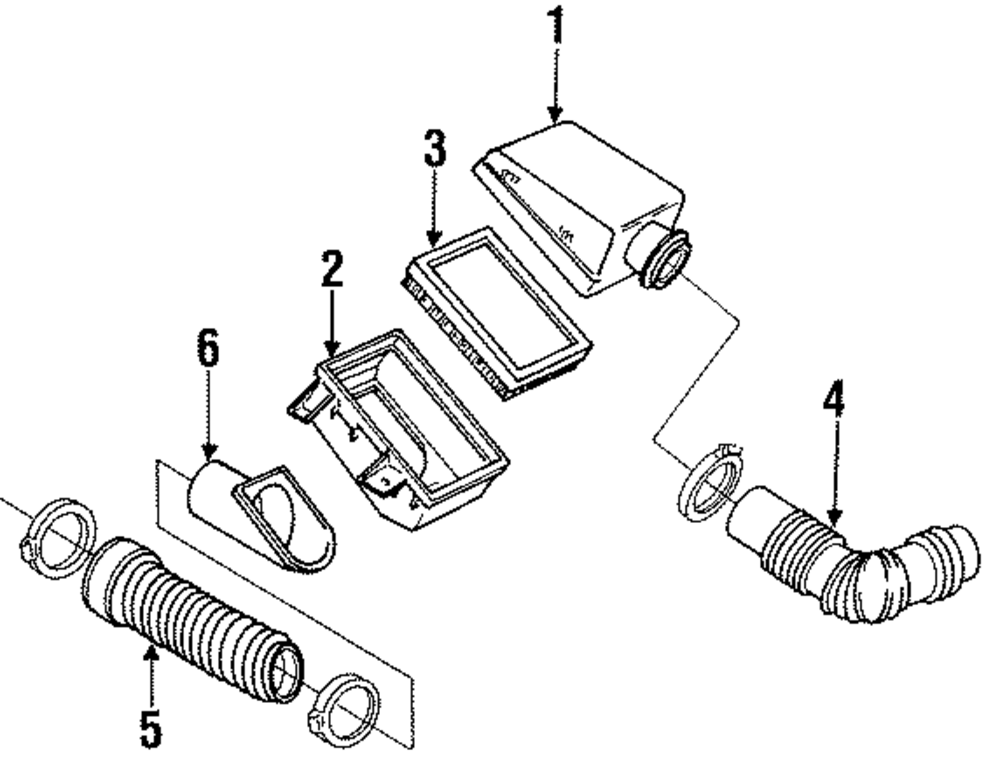 1
3
2
6
4
5