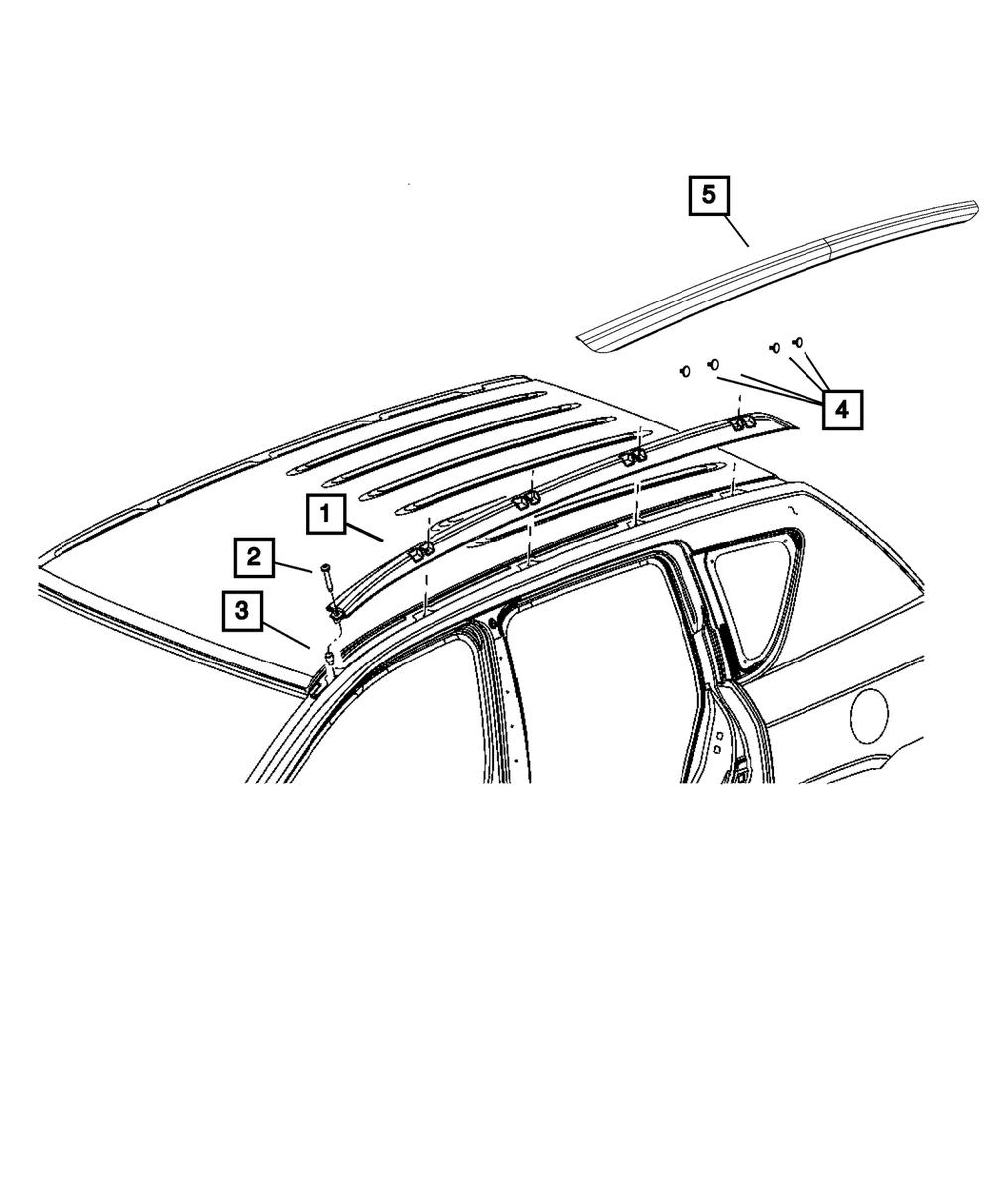 5
4
1
2
3