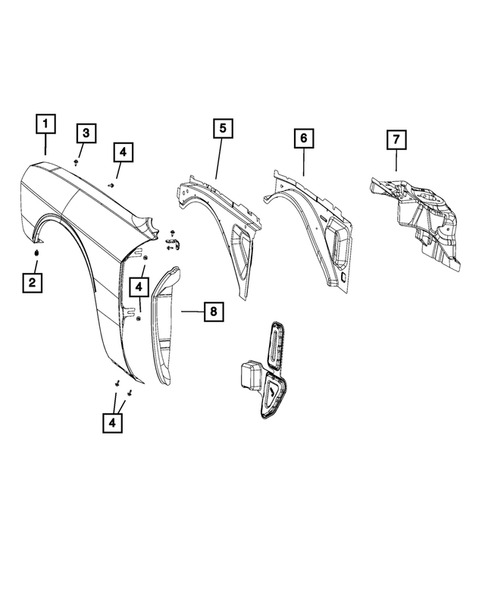 1
3
4
5
6
7
2
4
8
4