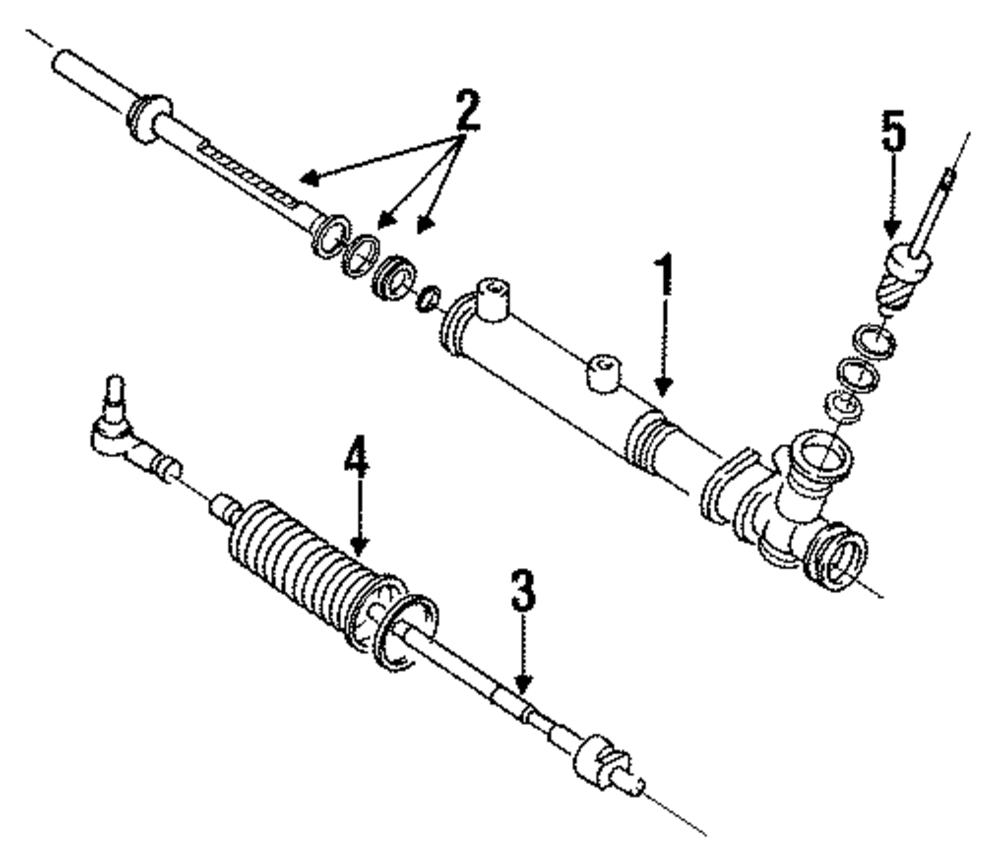 2
5
1
4
3