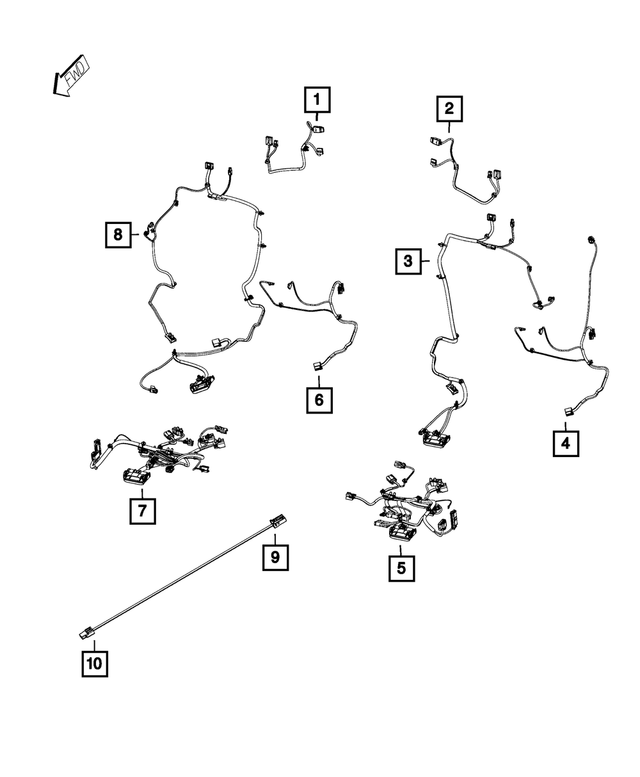 FWD
1
2
8
3
6
4
7
9
5
10