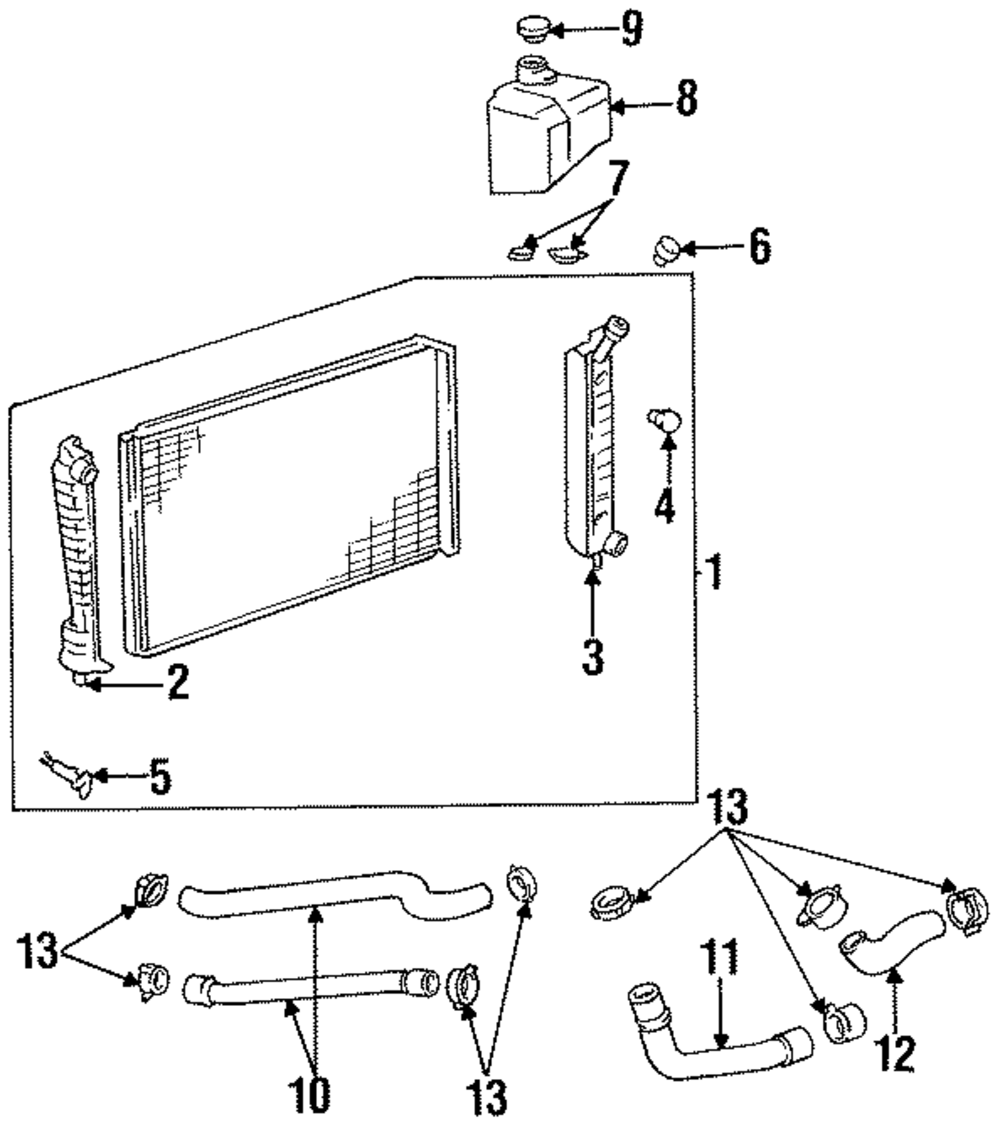 9
8
7
6
4
1
3
2
5
13
13
11
12
10
13