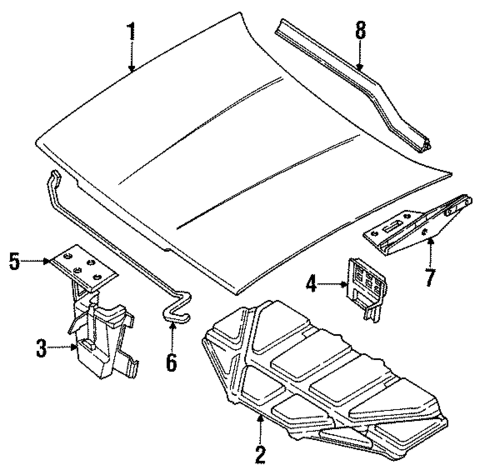 1
8
5
7
4
3
6
2