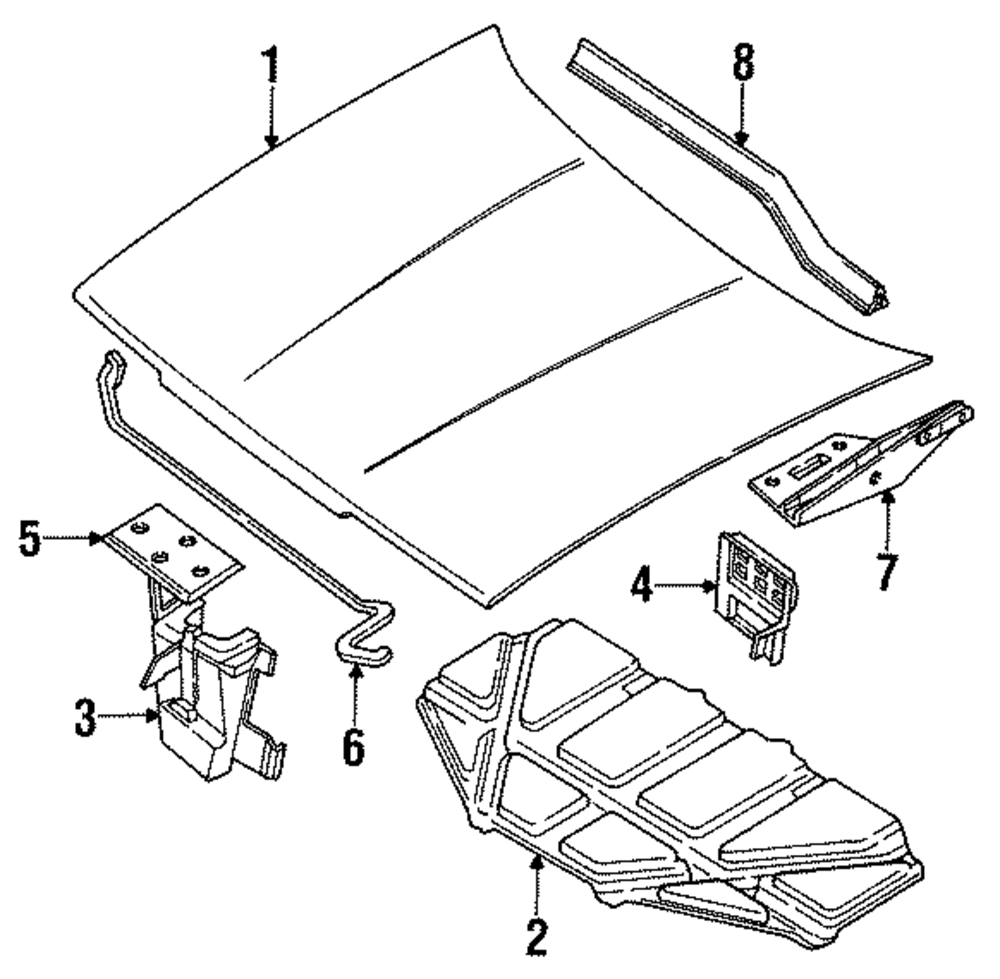 1
8
5
7
4
3
6
2