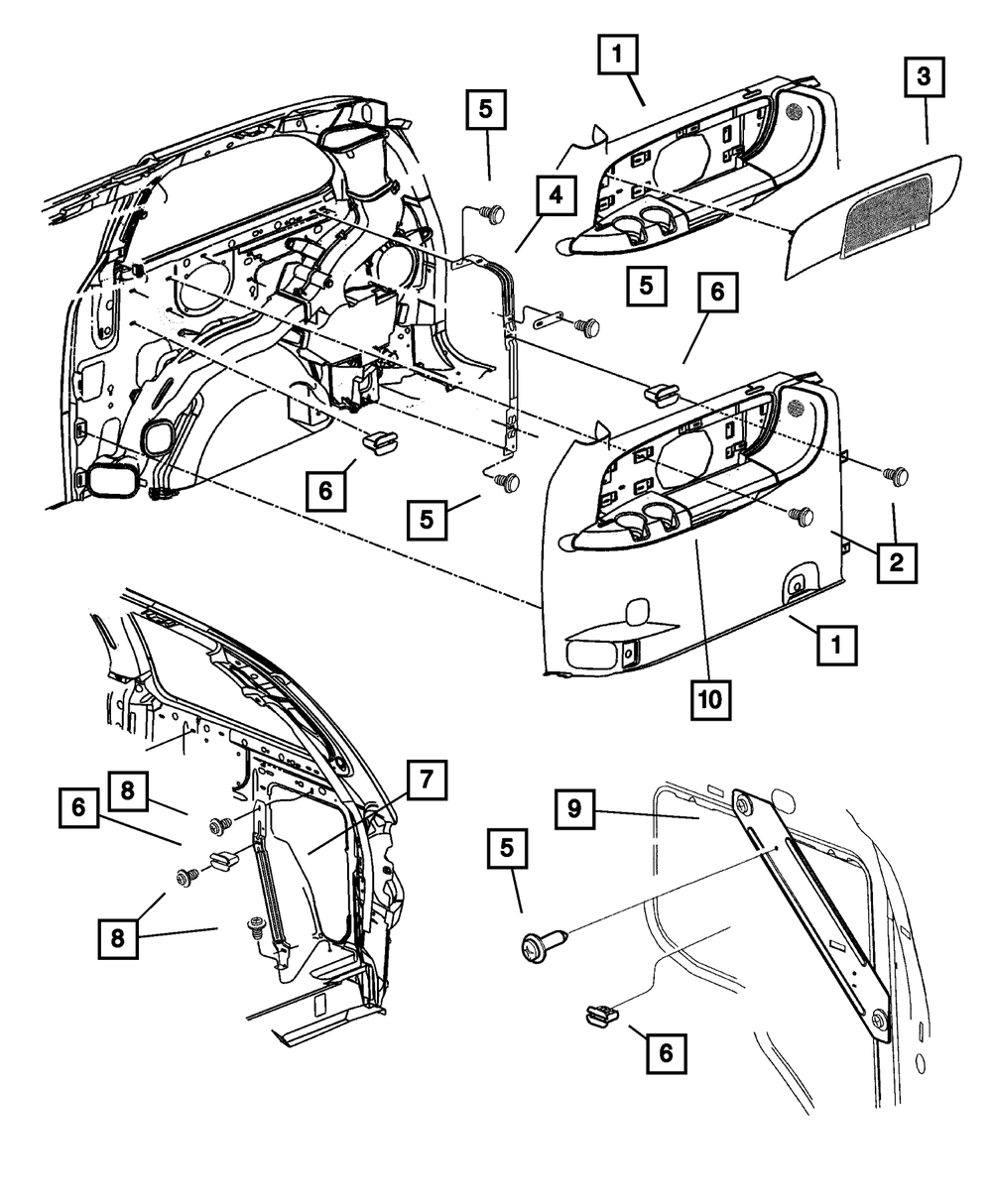 1
3
5
4
5
6
6
5
2
1
10
8
6
7
8
9
5
6