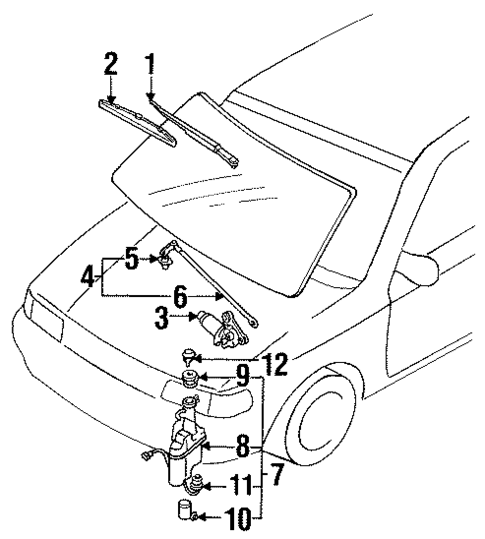 2
1
5
4
6
3
12
9
8
7
11
10