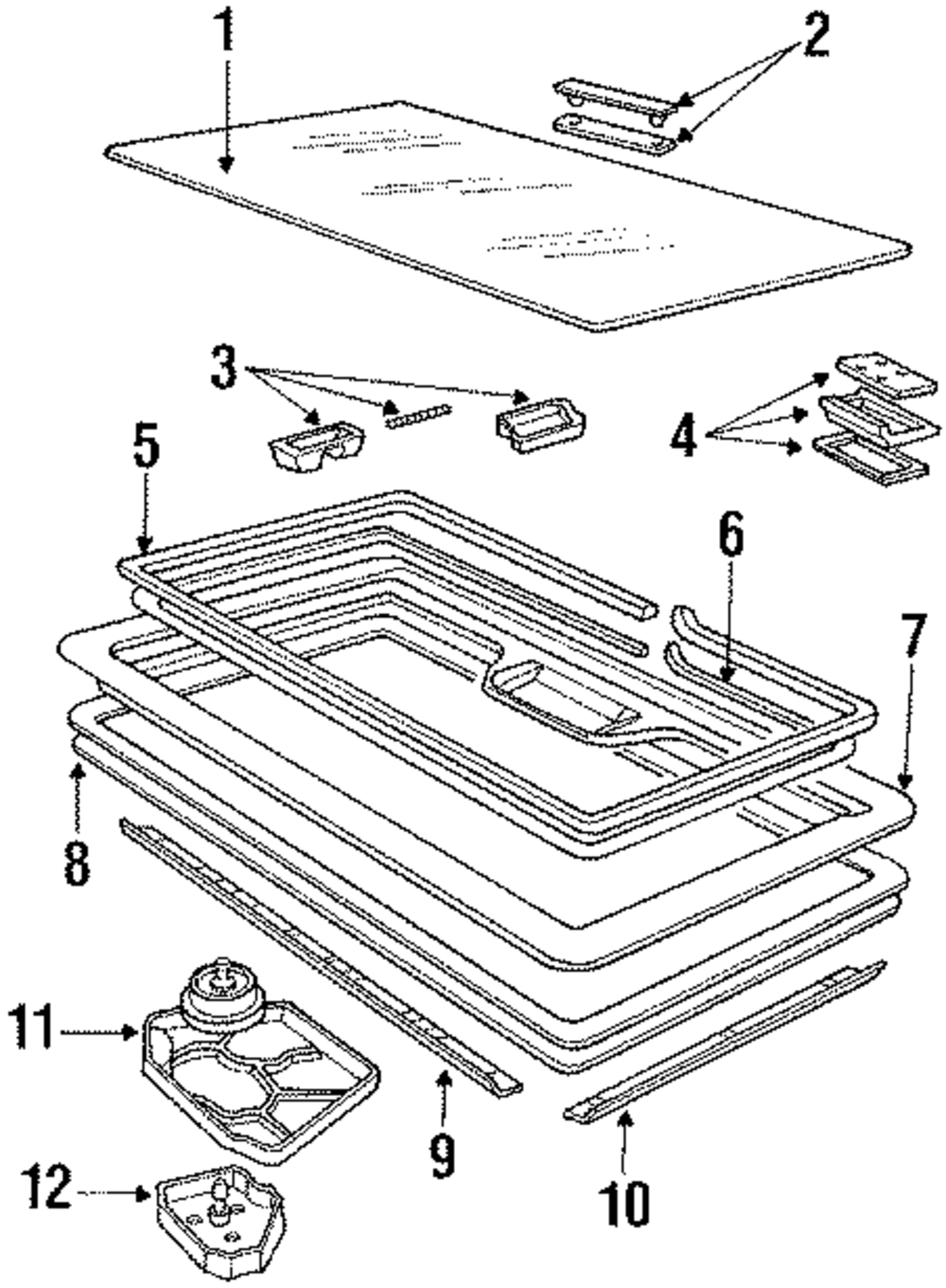 1
2
3
4
5
6
7
8
11
9
10
12