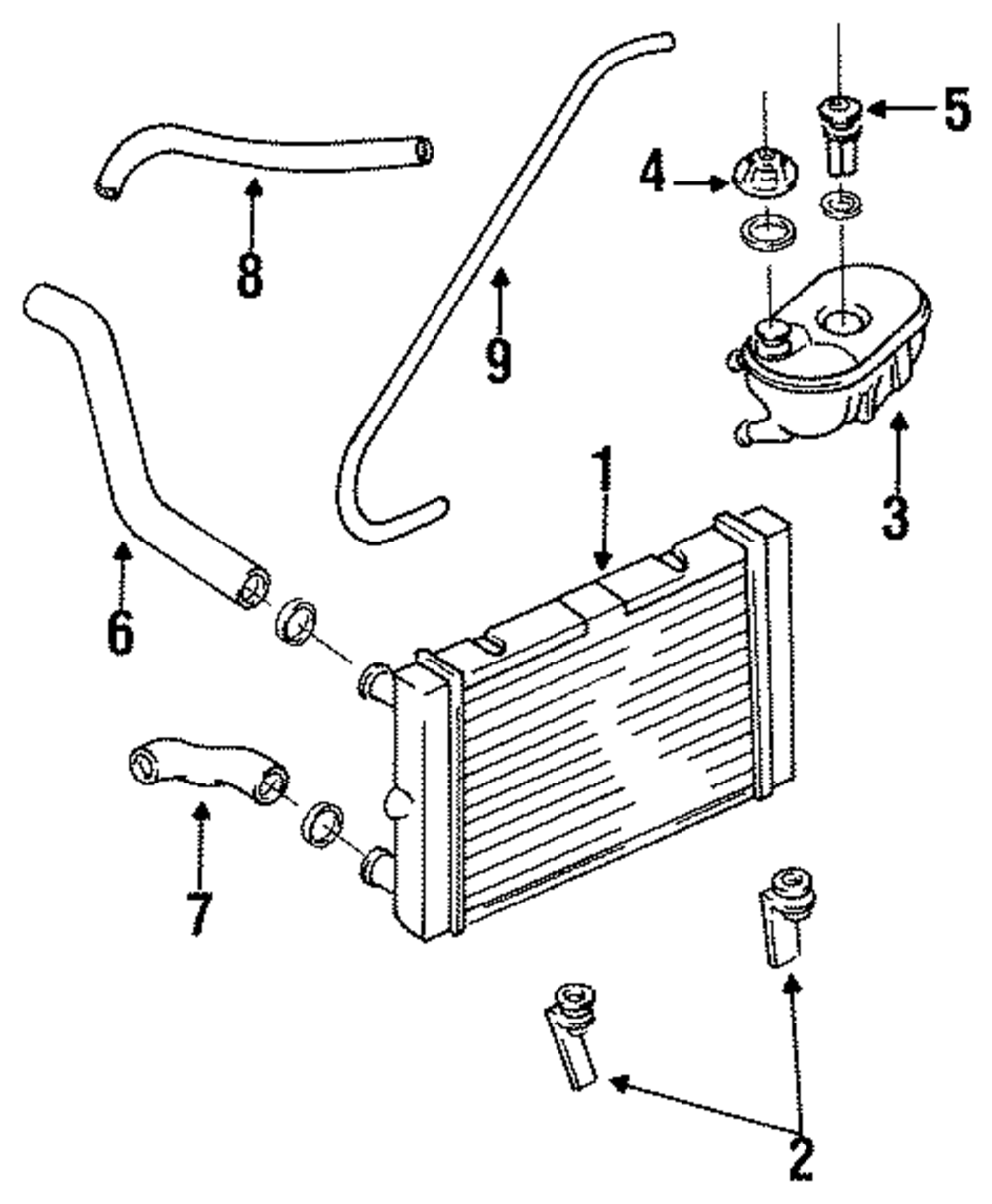 5
4
8
9
3
1
6
7
2