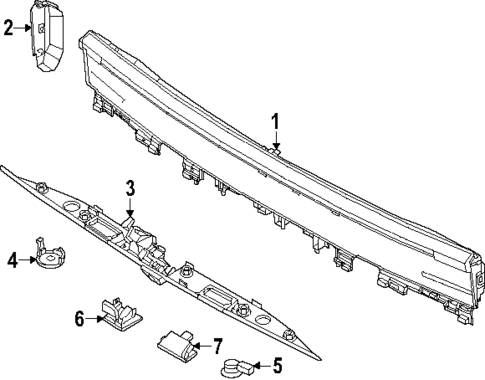 2
1
3
4
6
7
5