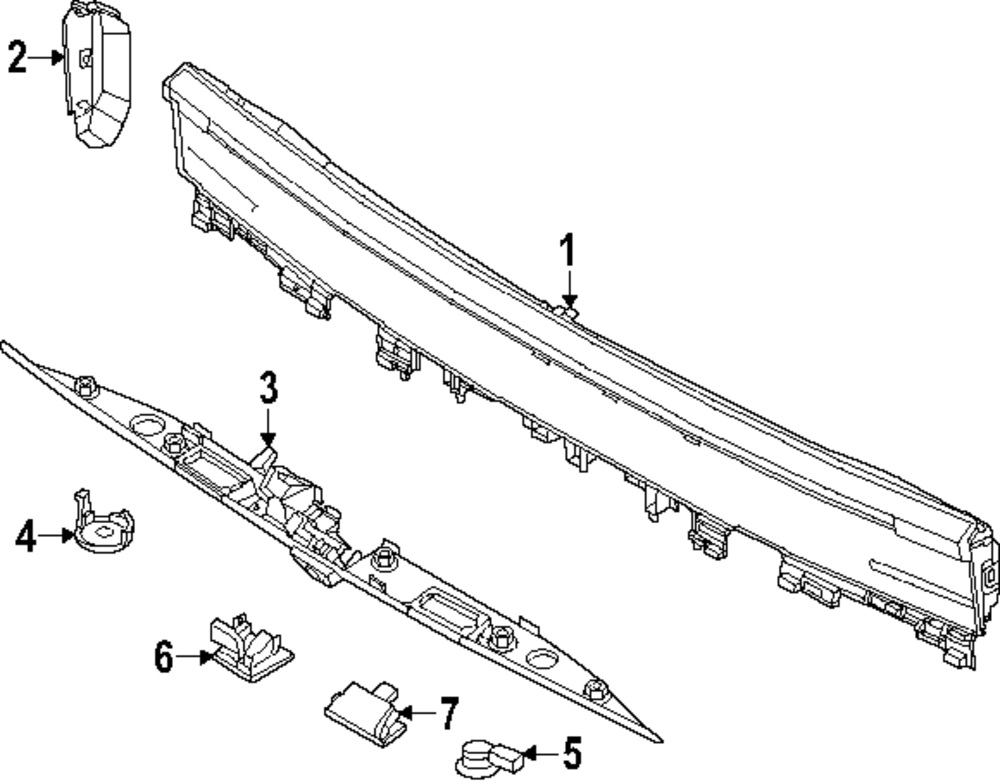 2
1
3
4
6
7
5