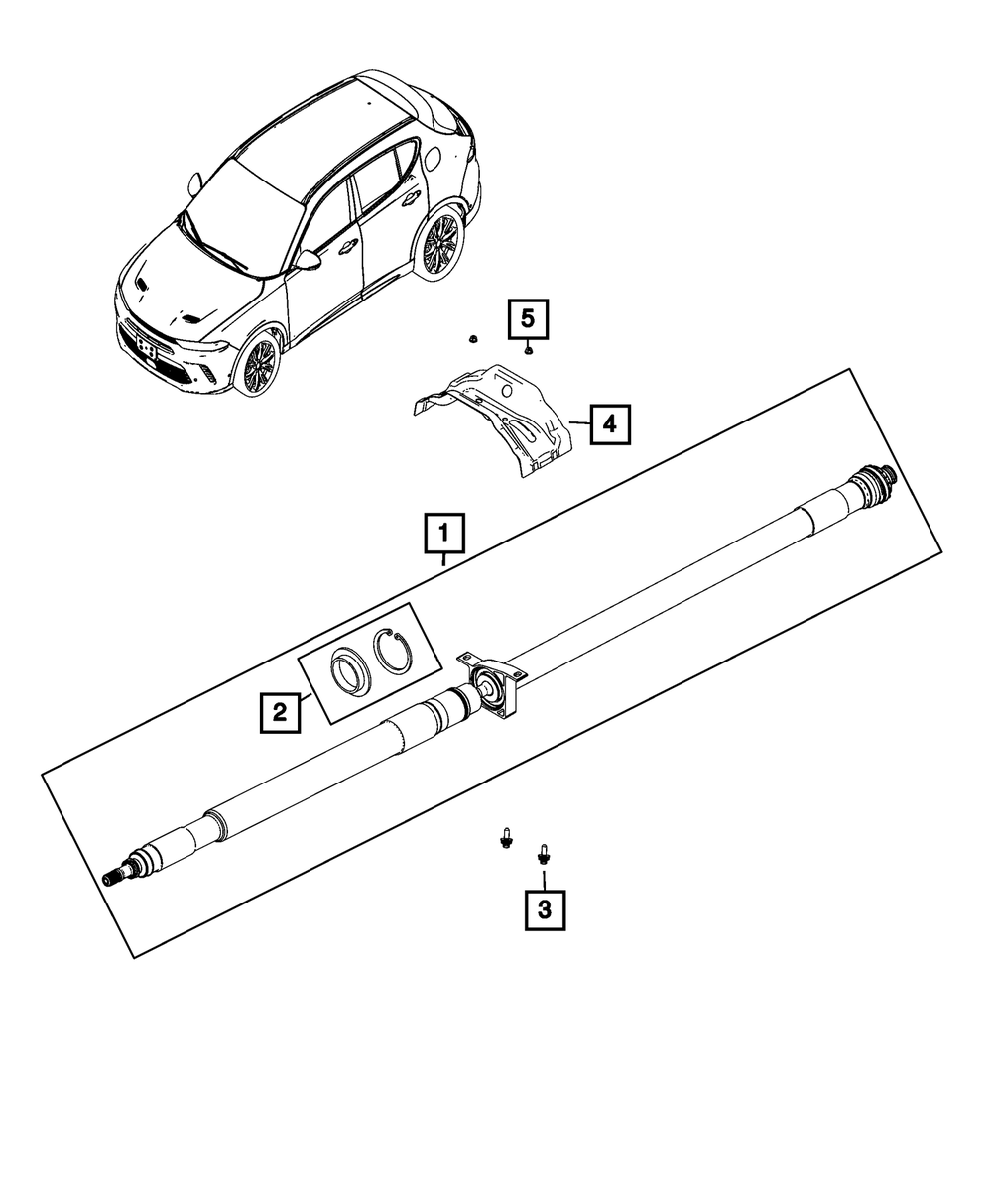 5
4
1
2
3