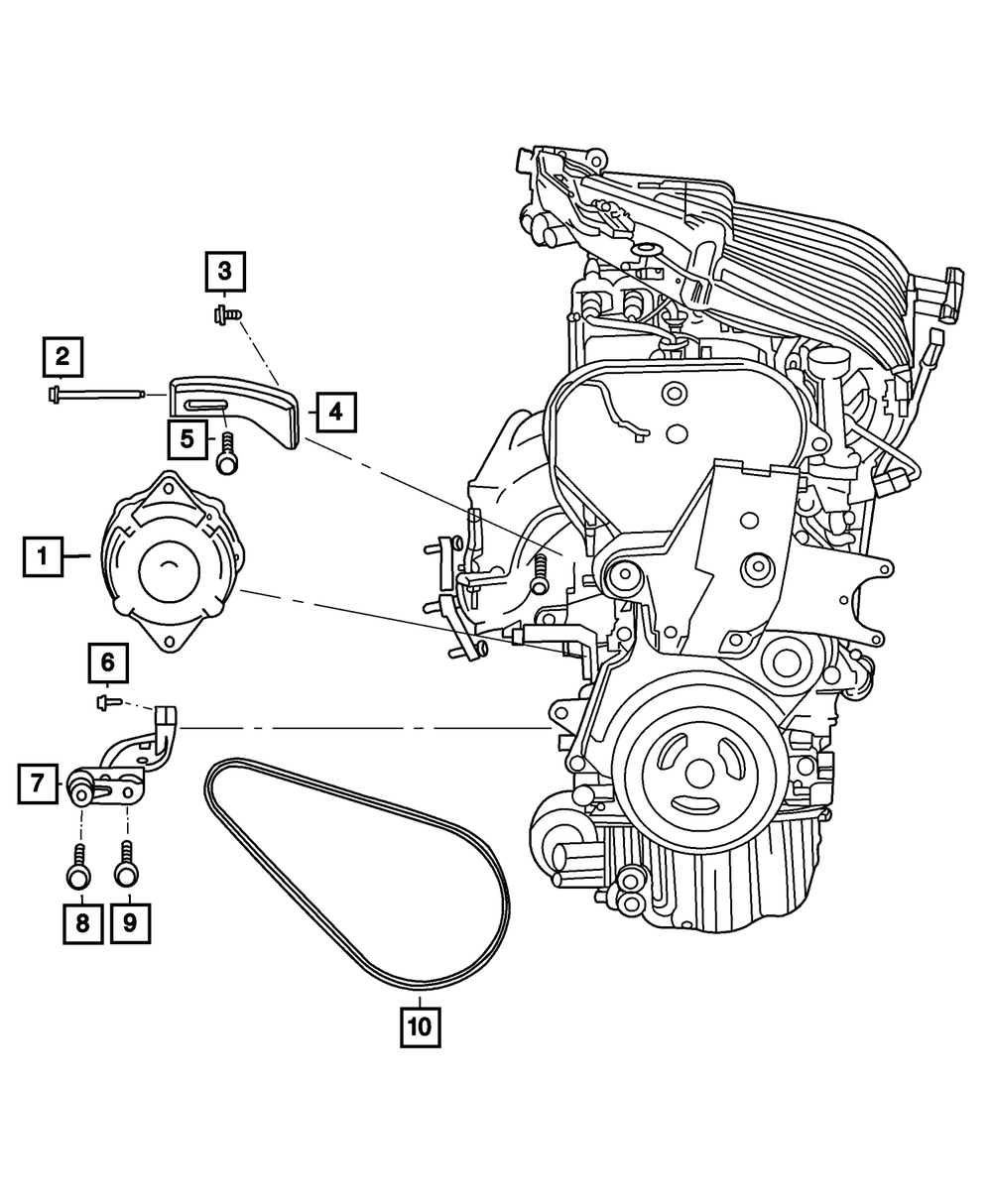 3
2
4
5
1
6
7
8
9
10