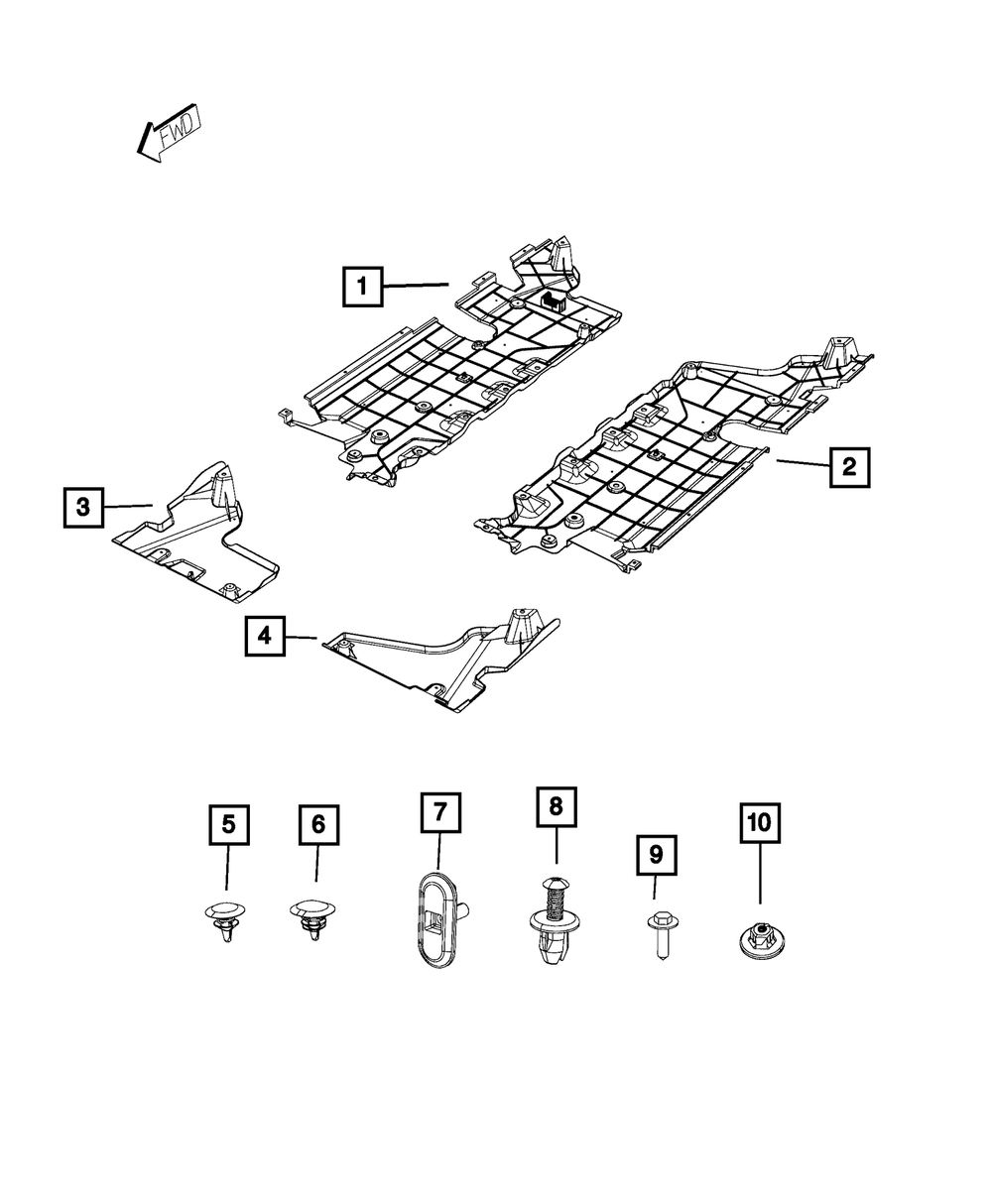 FWD

1

2

3

4

5

6

7

8

9

10