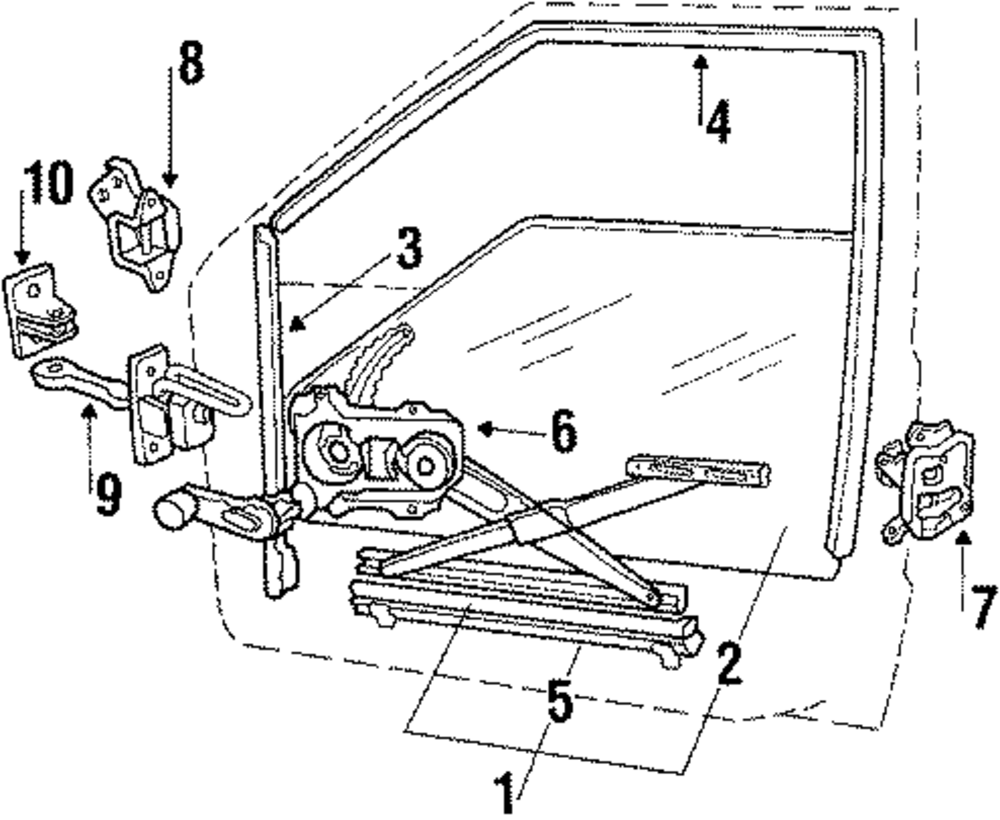 8
4
10
3
6
9
7
2
5
1