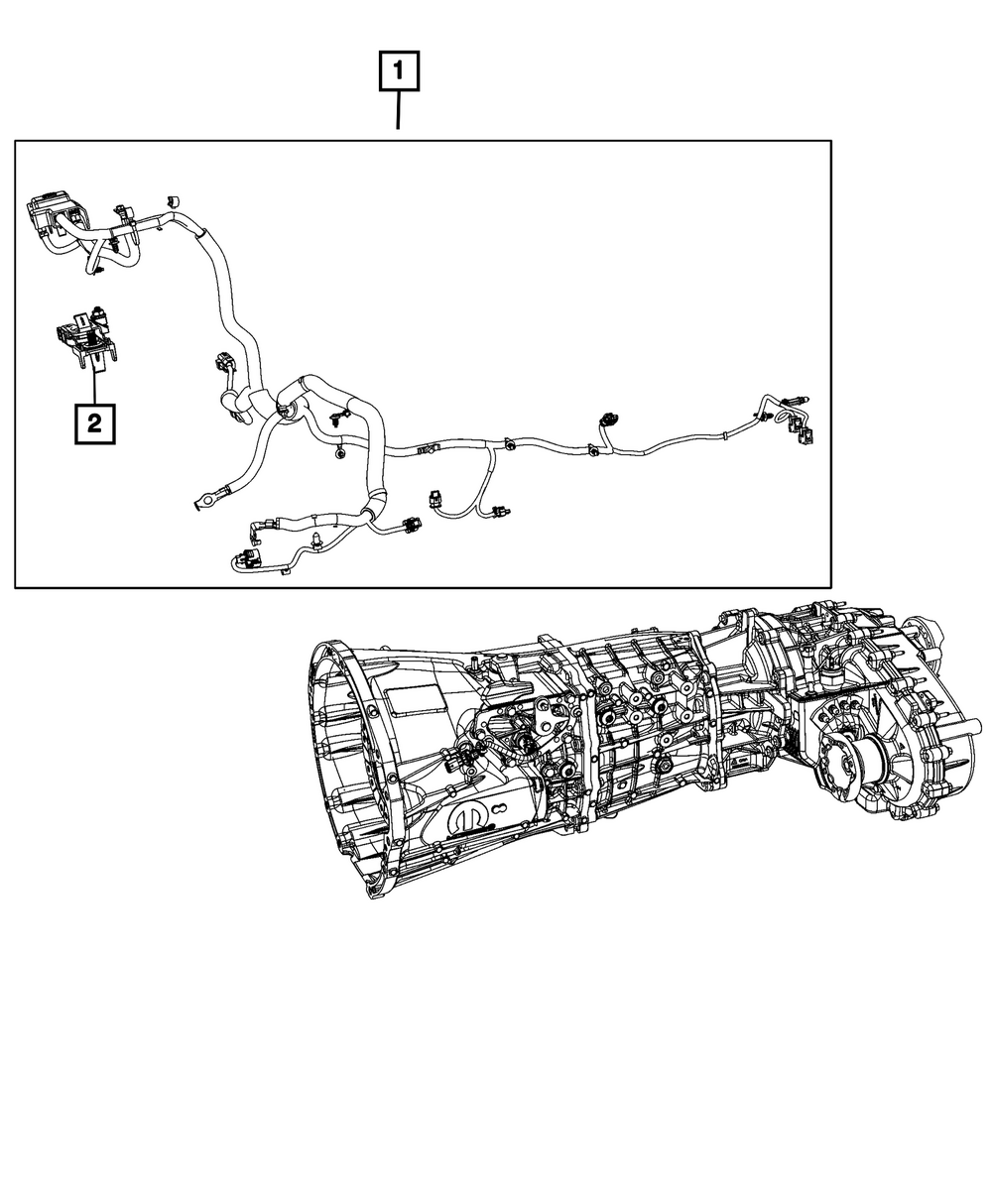 1

2