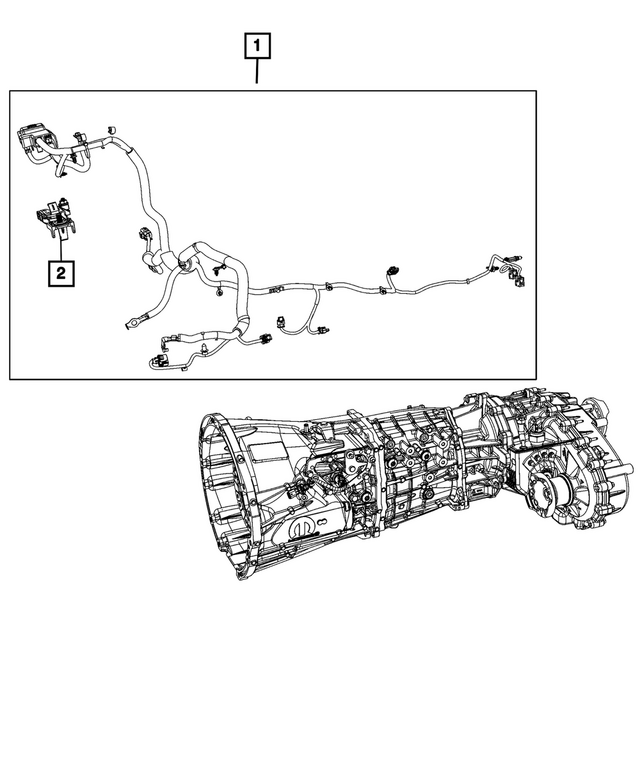 1

2