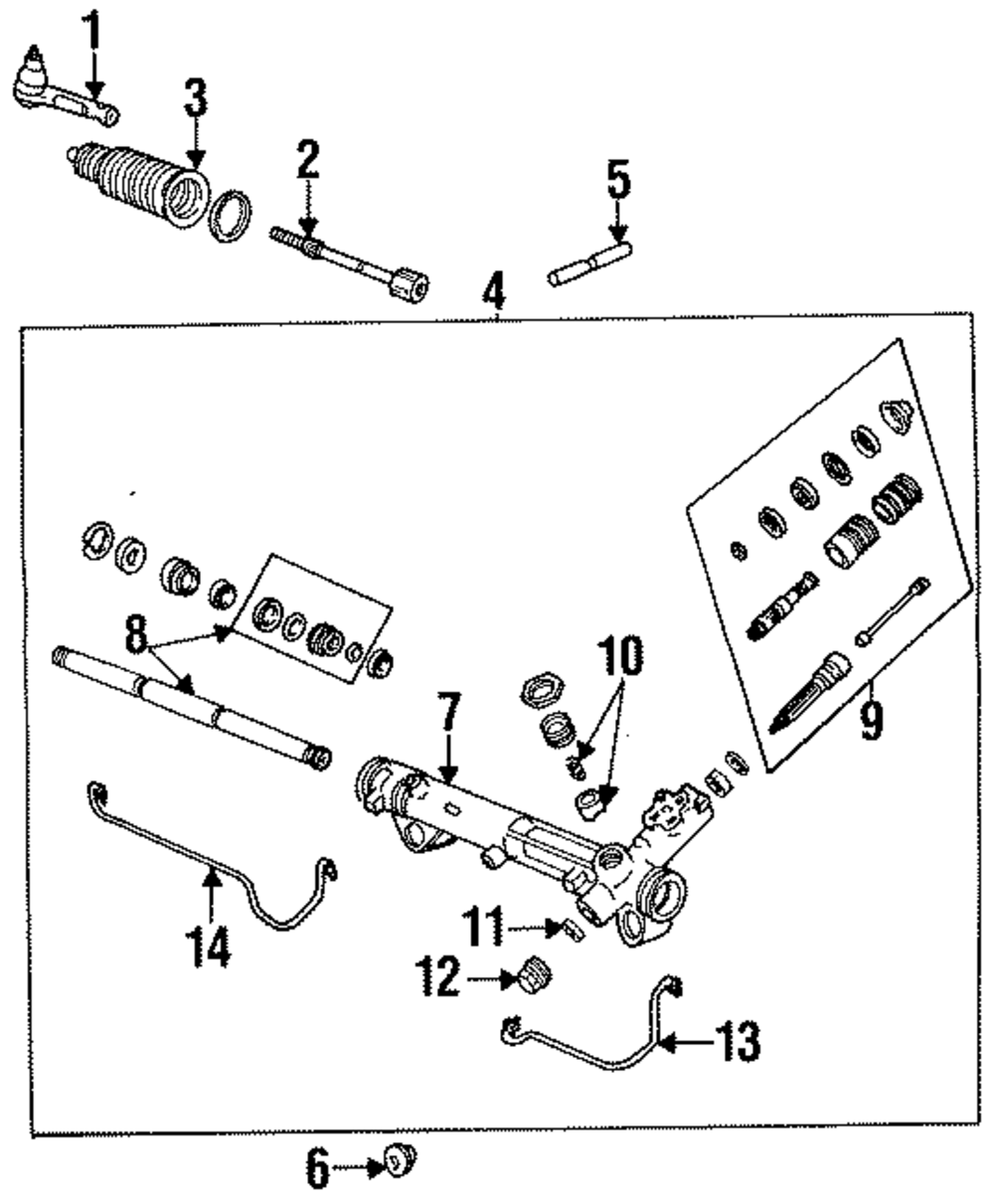 1
3
2
5
4
8
10
7
9
14
11
12
13
6