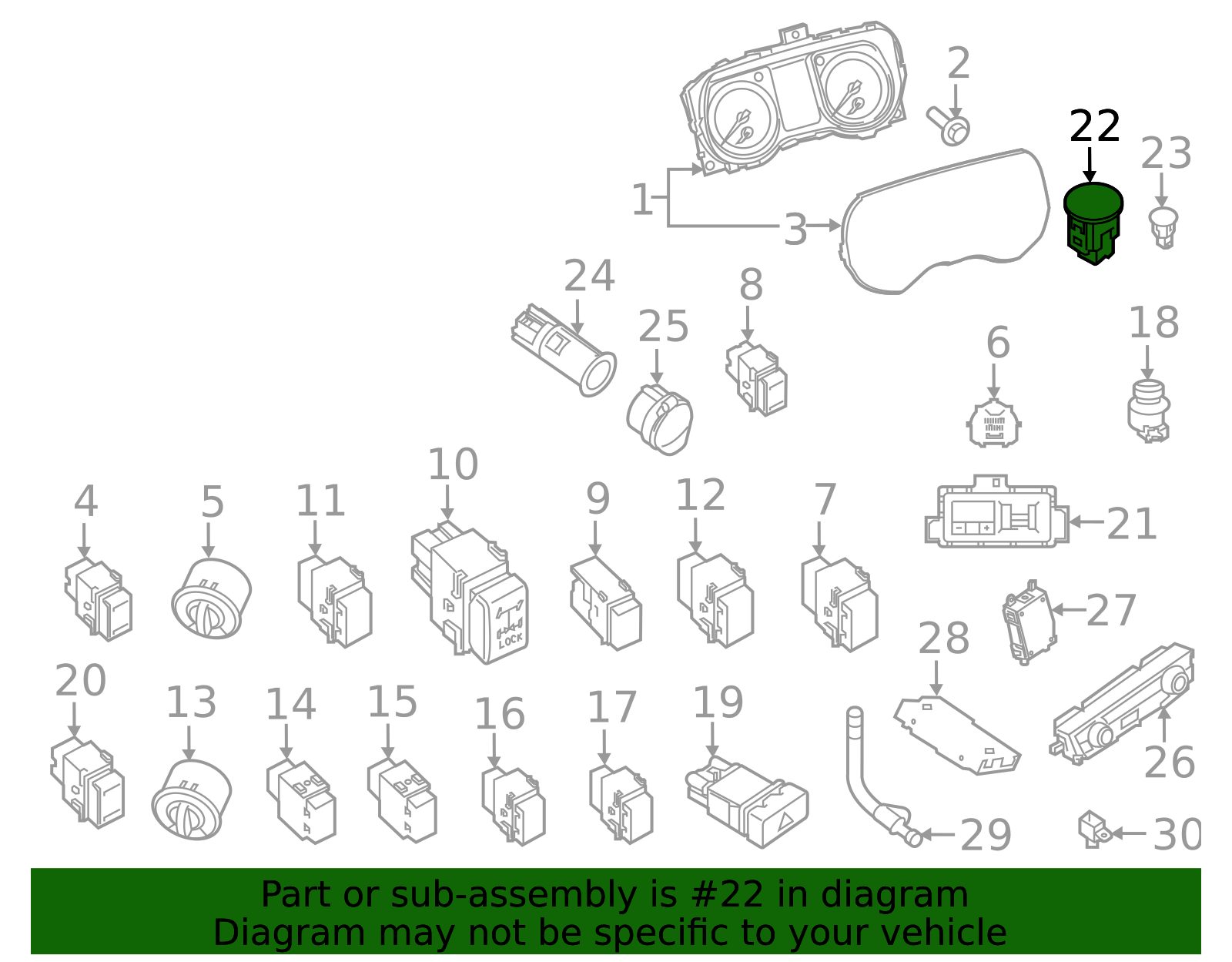 2
22
23
1
3
24
8
25
6
18
10
4
5
11
9
12
7
21
LOCK
27
28
20
13
14
15
16
17
19
26
29
30

Part or sub-assembly is #22 in diagram
Diagram may not be specific to your vehicle