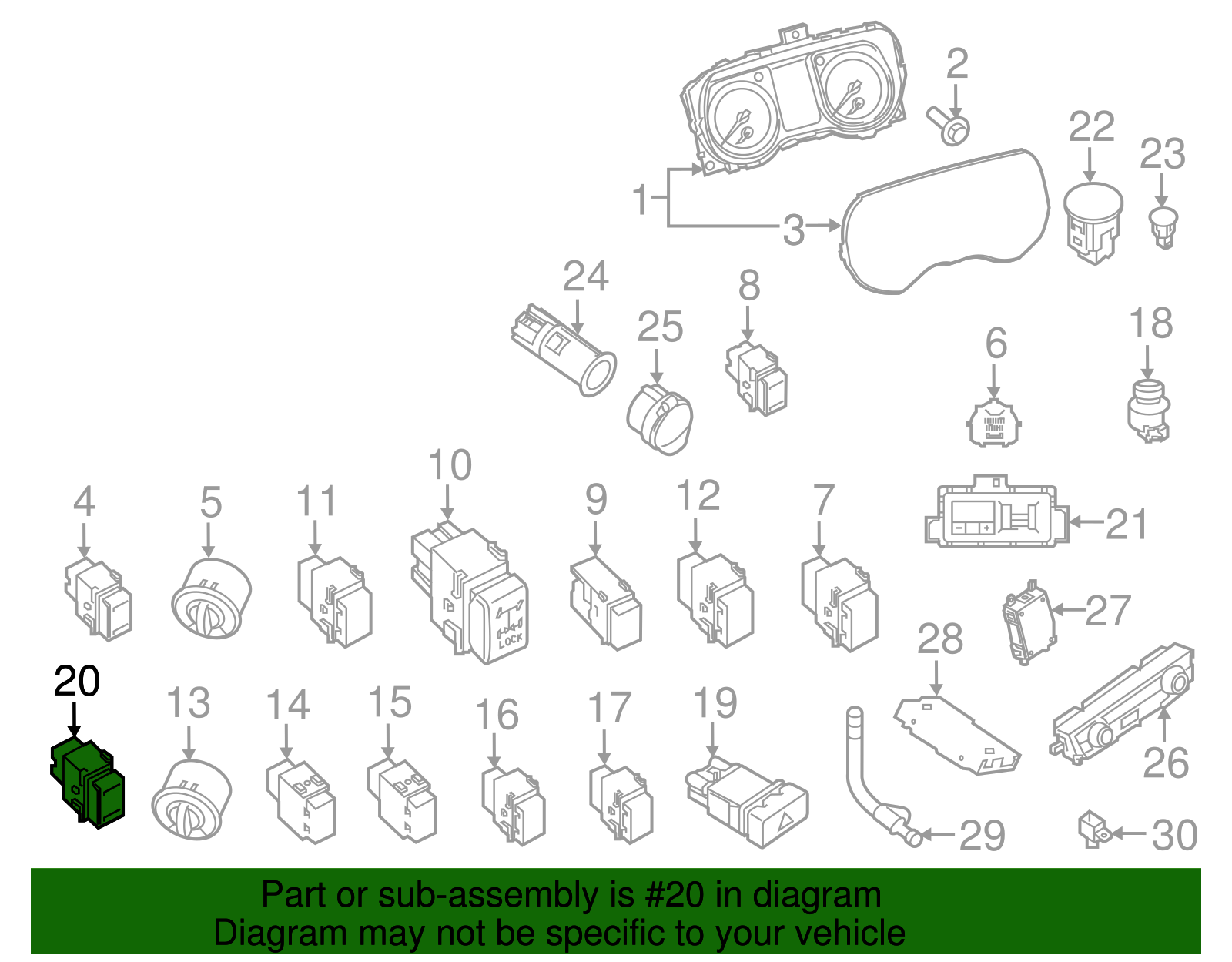 2
22
23
1
3
24
8
25
6
18
10
4
5
11
9
12
7
21
LOCK
27
28
20
13
14
15
16
17
19
26
29
30

Part or sub-assembly is #20 in diagram
Diagram may not be specific to your vehicle