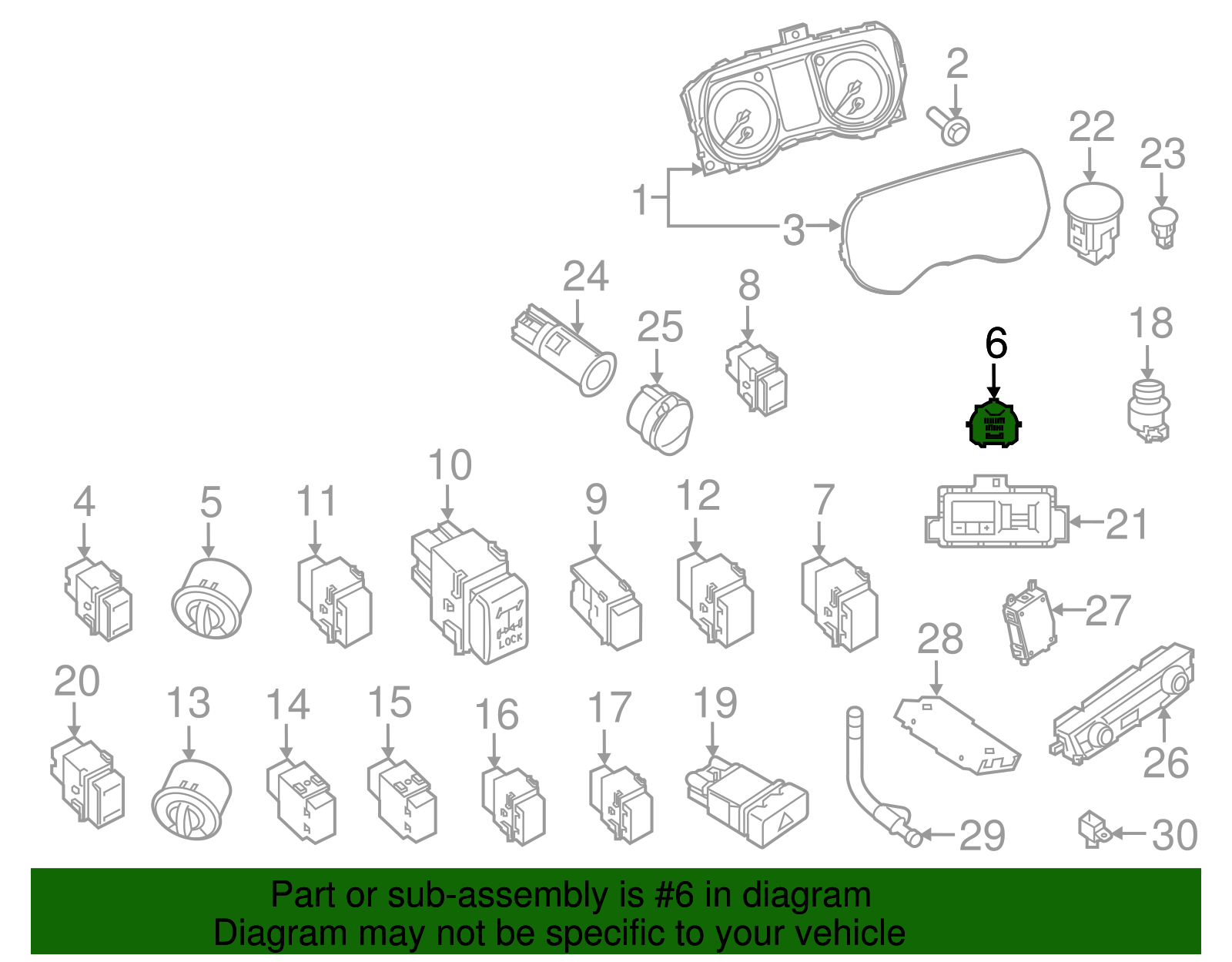 2
22
23
1
3
24
8
25
6
18
10
4
5
11
9
12
7
21
LOCK
27
28
20
13
14
15
16
17
19
26
29
30

Part or sub-assembly is #6 in diagram
Diagram may not be specific to your vehicle