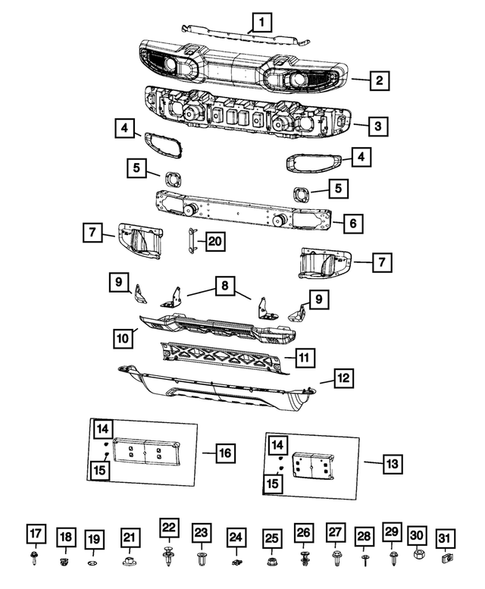 1
2
3
4
4
5
5
6
7
20
7
9
8
9
10
11
12
14
15
16
14
15
13
17
18
19
21
22
23
24
25
26
27
28
29
30
31