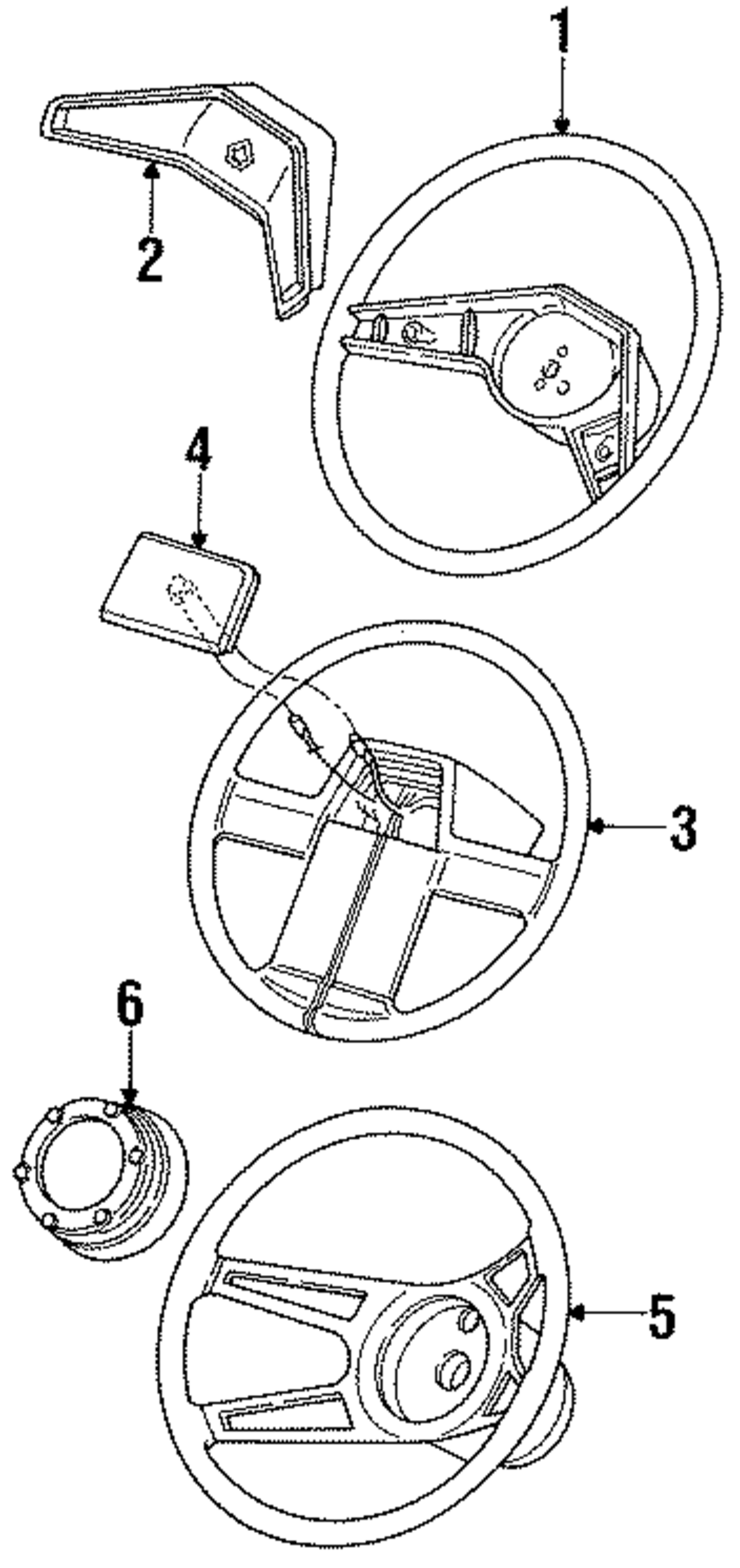 1
2
4
3
6
5