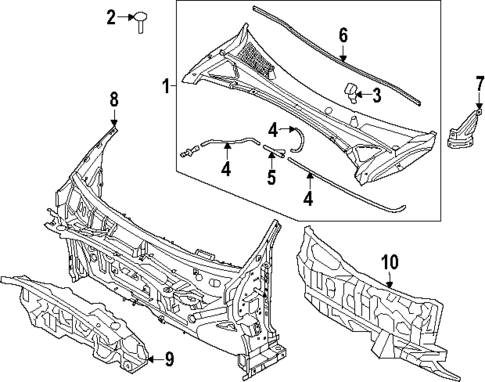 2
6
1
3
7
8
4
4
5
4
10
9