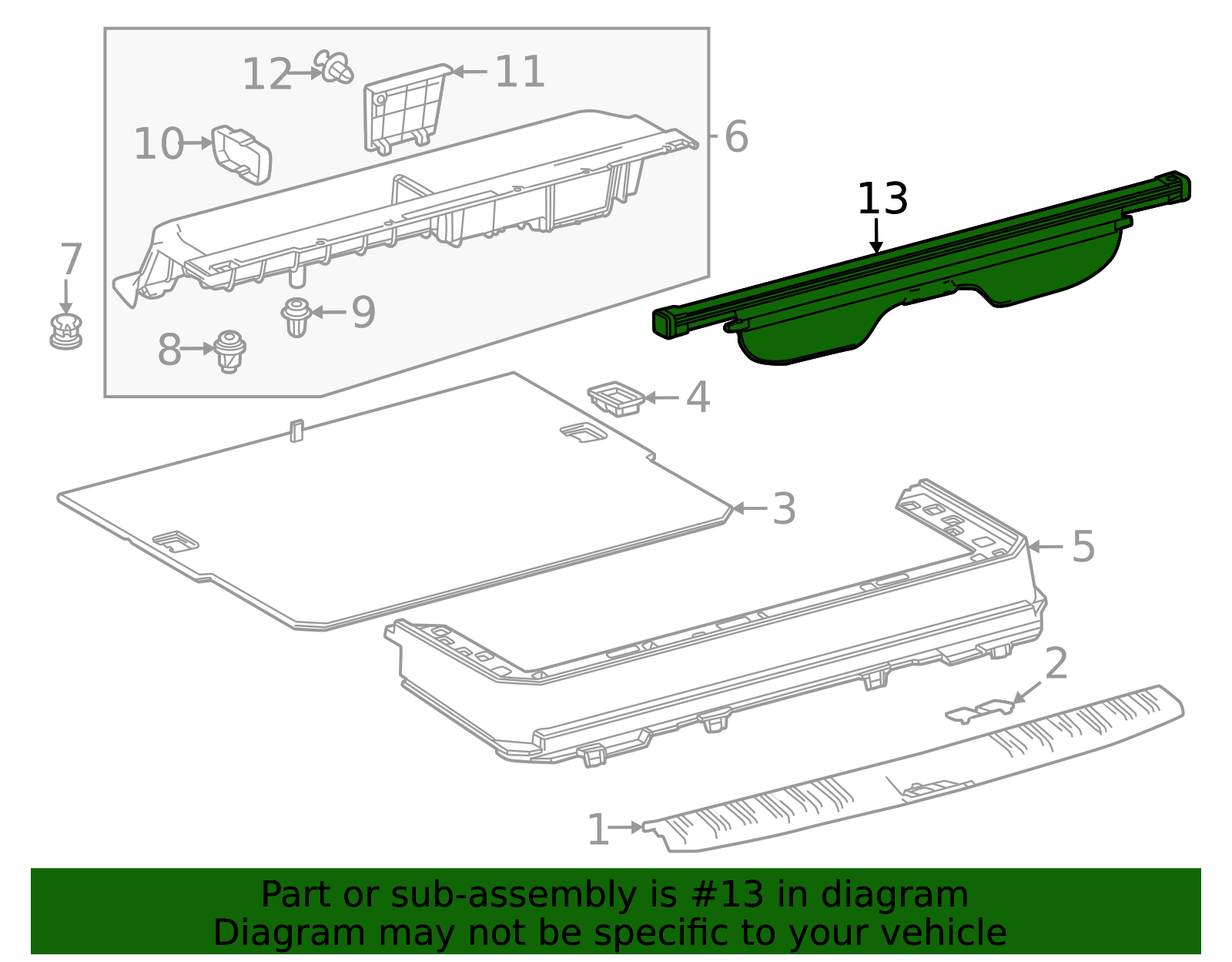 12
11
10
6
13
7
9
8
4
3
5
2
1

Part or sub-assembly is #13 in diagram
Diagram may not be specific to your vehicle