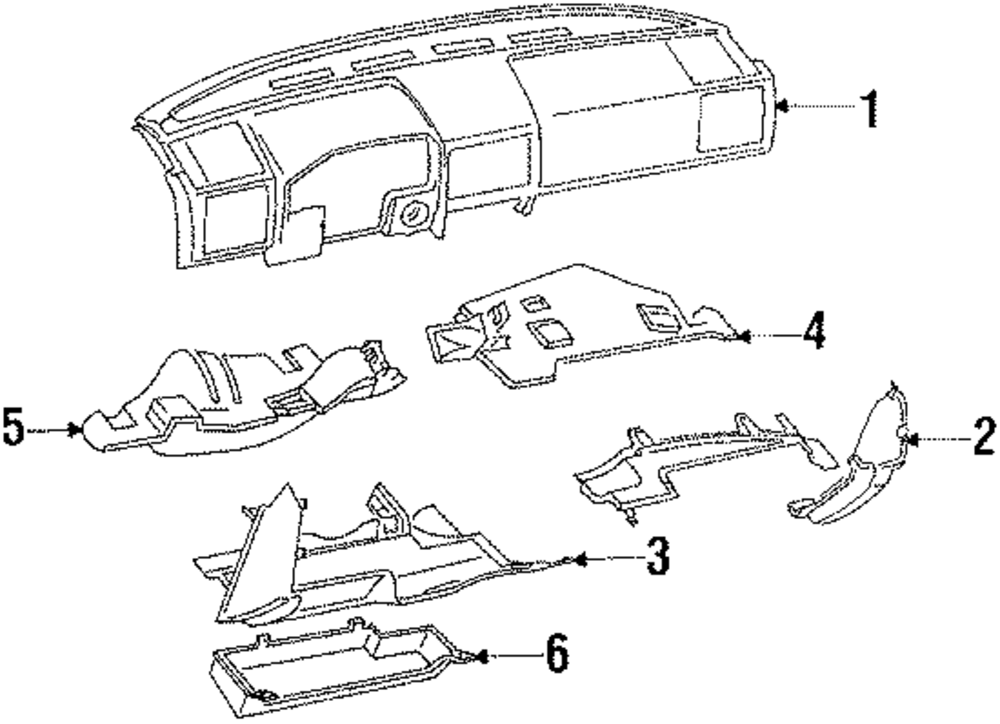 1
4
5
2
3
6